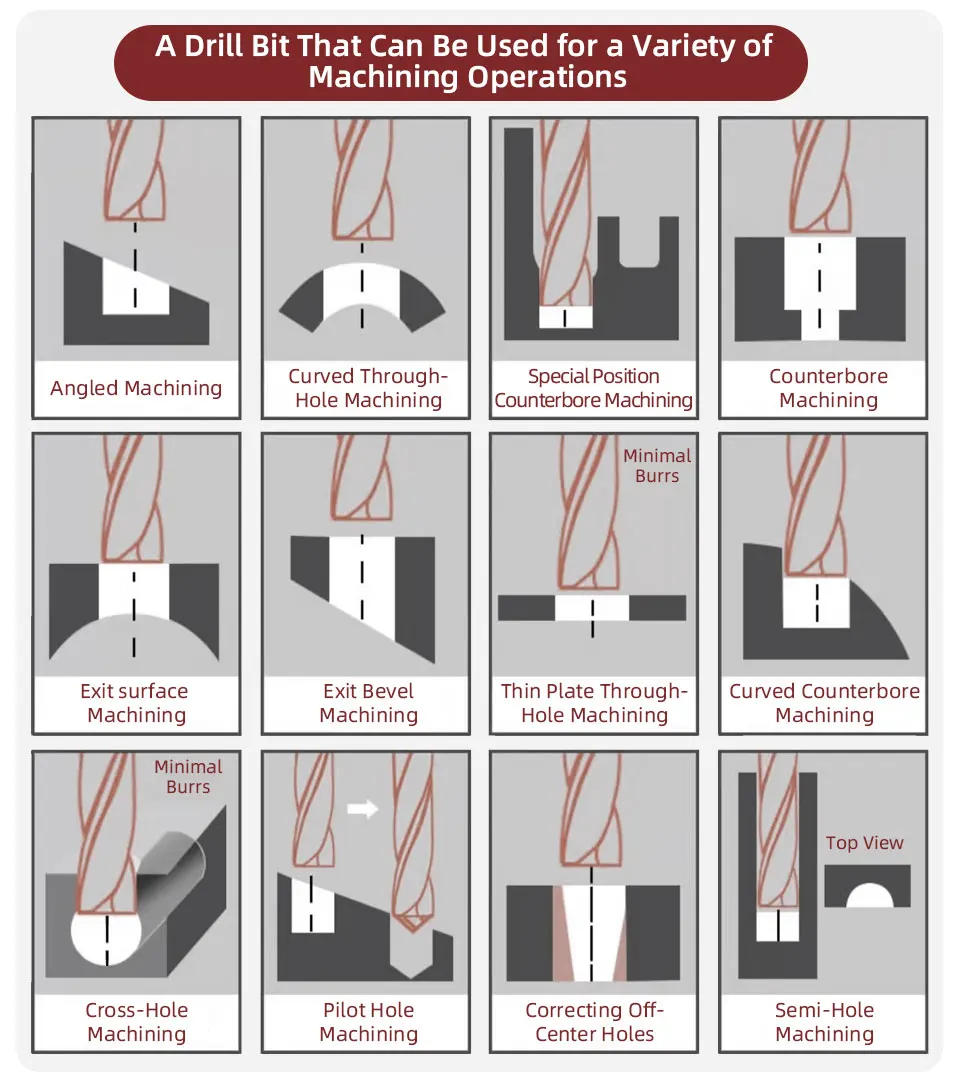 A Drill Bit That Can Be Used for a Variety of Machining Operations

Angled Machining

Curved Through-Hole Machining

Special Position Counterbore Machining

Counterbore Machining

Exit surface Machining

Exit Bevel Machining

Minimal Burrs

Thin Plate Through-Hole Machining

Curved Counterbore Machining

Minimal Burrs

Cross-Hole Machining

Pilot Hole Machining

Correcting Off-Center Holes

Top View

Semi-Hole Machining