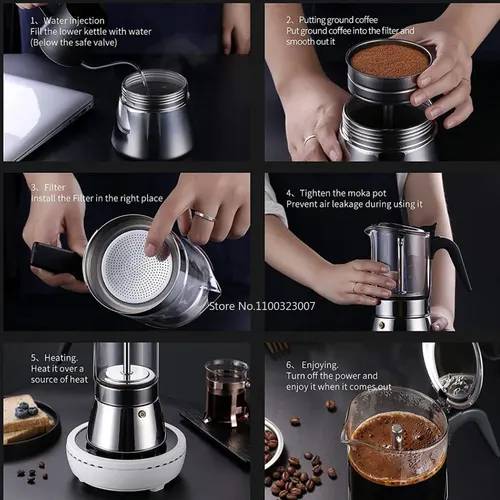 1、Water Injection
Fill the lower kettle with water
(Below the safe valve)

2、Putting ground coffee
Put ground coffee into the filter and smooth out it

3、Filter
Install the Filter in the right place

4、Tighten the moka pot
Prevent air leakage during using it

Store No.1100323007

5、Heating.
Heat it over a source of heat

6、Enjoying.
Turn off the power and enjoy it when it comes out