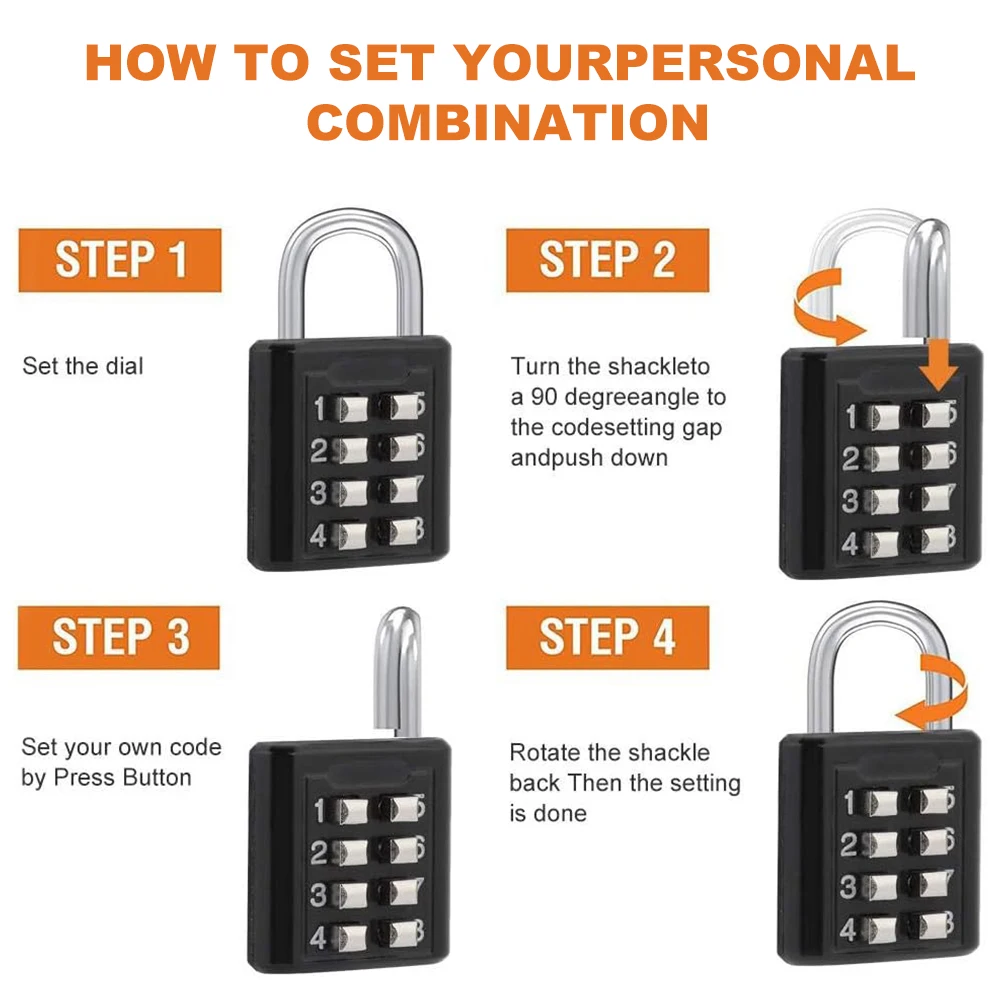 HOW TO SET YOURPERSONAL COMBINATION

STEP 1

Set the dial

1 5
2 6
3 7
4 8

STEP 2

Turn the shackleto a 90 degreeangle to the codesetting gap andpush down

1 5
2 6
3 7
4 8

STEP 3

Set your own code by Press Button

1 5
2 6
3 7
4 8

STEP 4

Rotate the shackle back Then the setting is done

1 5
2 6
3 7
4 8