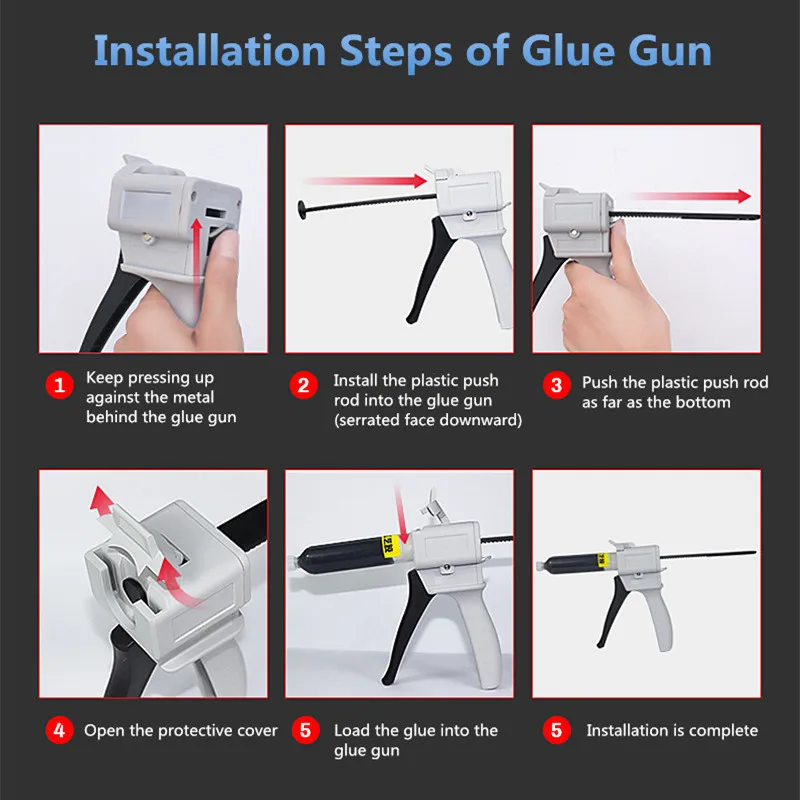 Installation Steps of Glue Gun

1 Keep pressing up against the metal behind the glue gun

2 Install the plastic push rod into the glue gun (serrated face downward)

3 Push the plastic push rod as far as the bottom

4 Open the protective cover

5 Load the glue into the glue gun

5 Installation is complete