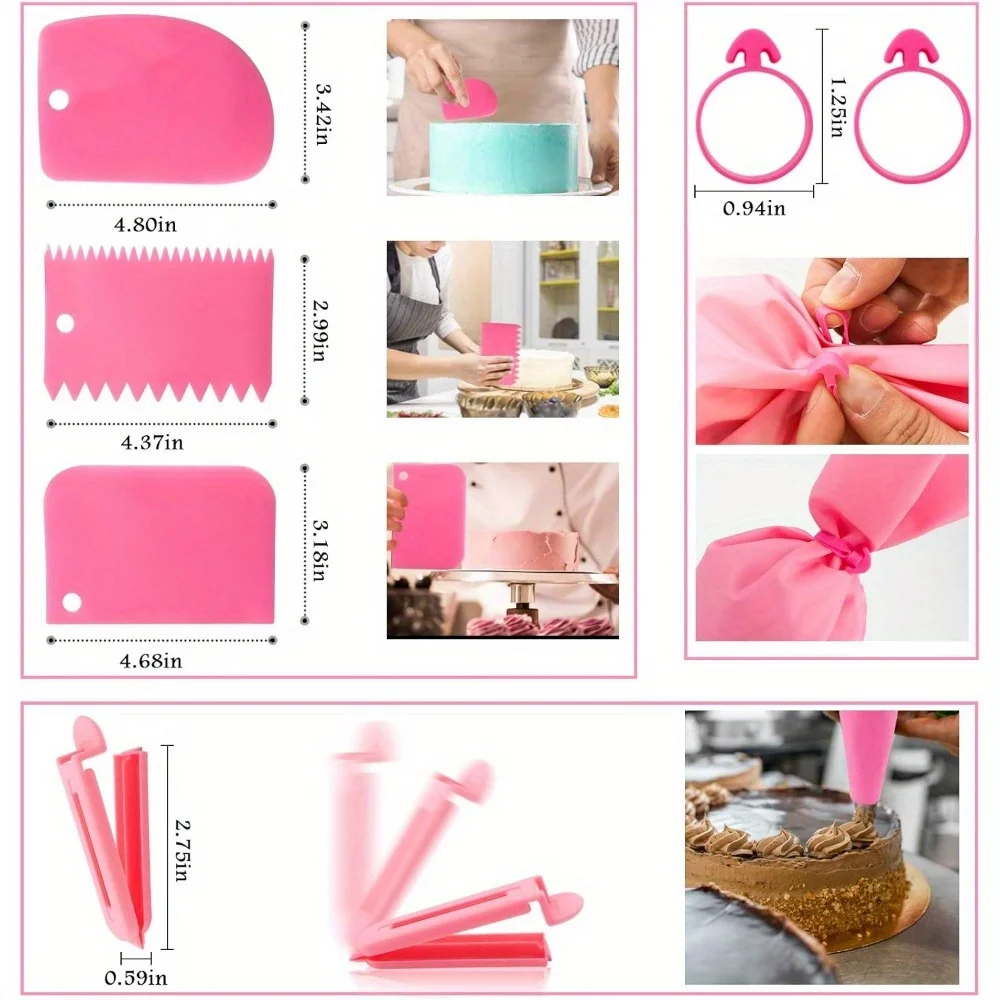 3.42in

4.80in

2.99in

4.37in

3.18in

4.68in

1.25in

0.94in

2.75in

0.59in