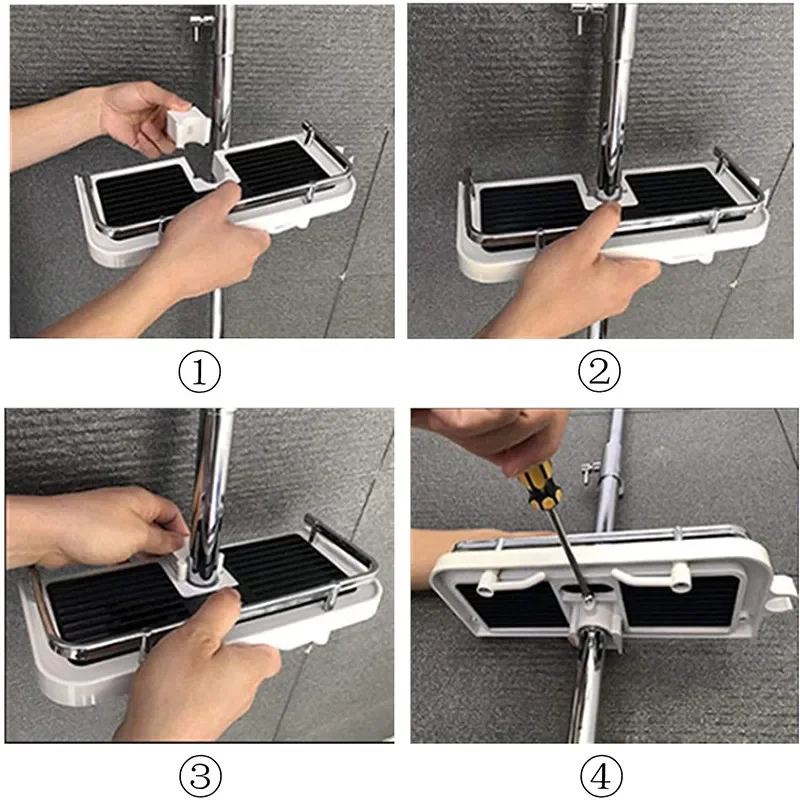 ①

②

③

④