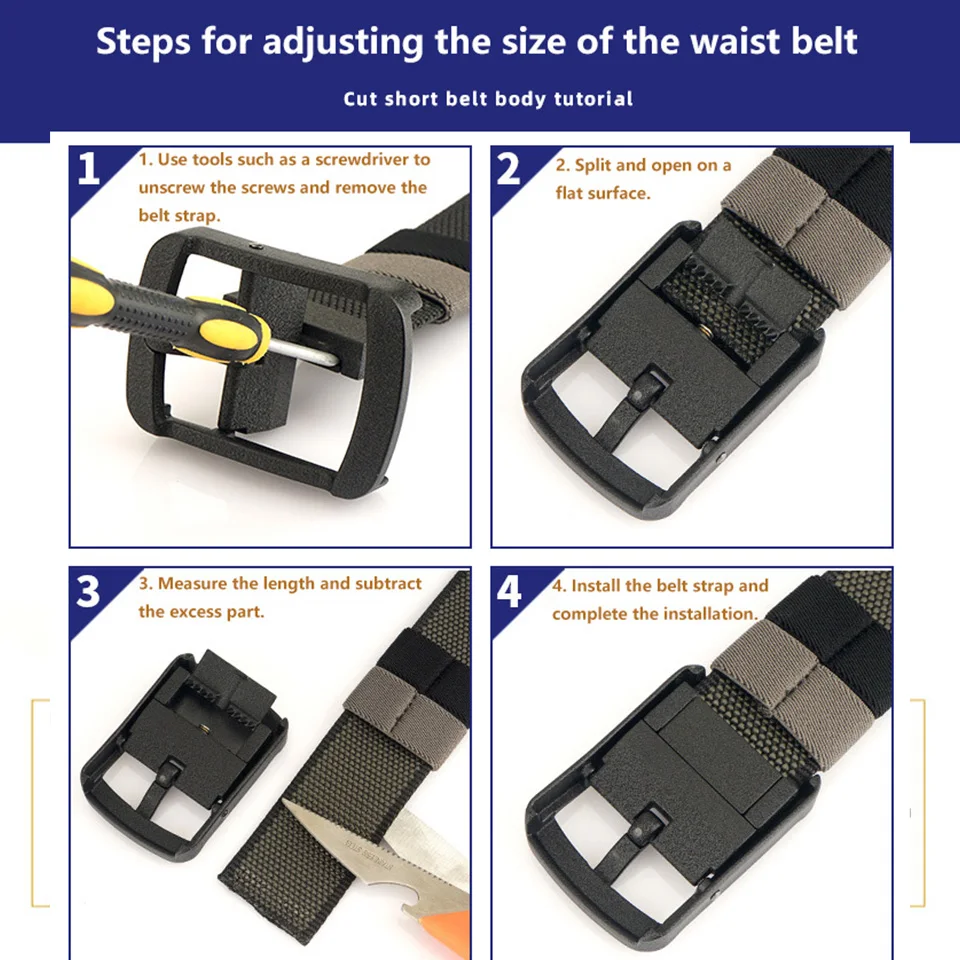 Steps for adjusting the size of the waist belt

Cut short belt body tutorial

1

1. Use tools such as a screwdriver to unscrew the screws and remove the belt strap.

2

2. Split and open on a flat surface.

3

3. Measure the length and subtract the excess part.

STAINLESS STEEL

4

4. Install the belt strap and complete the installation.