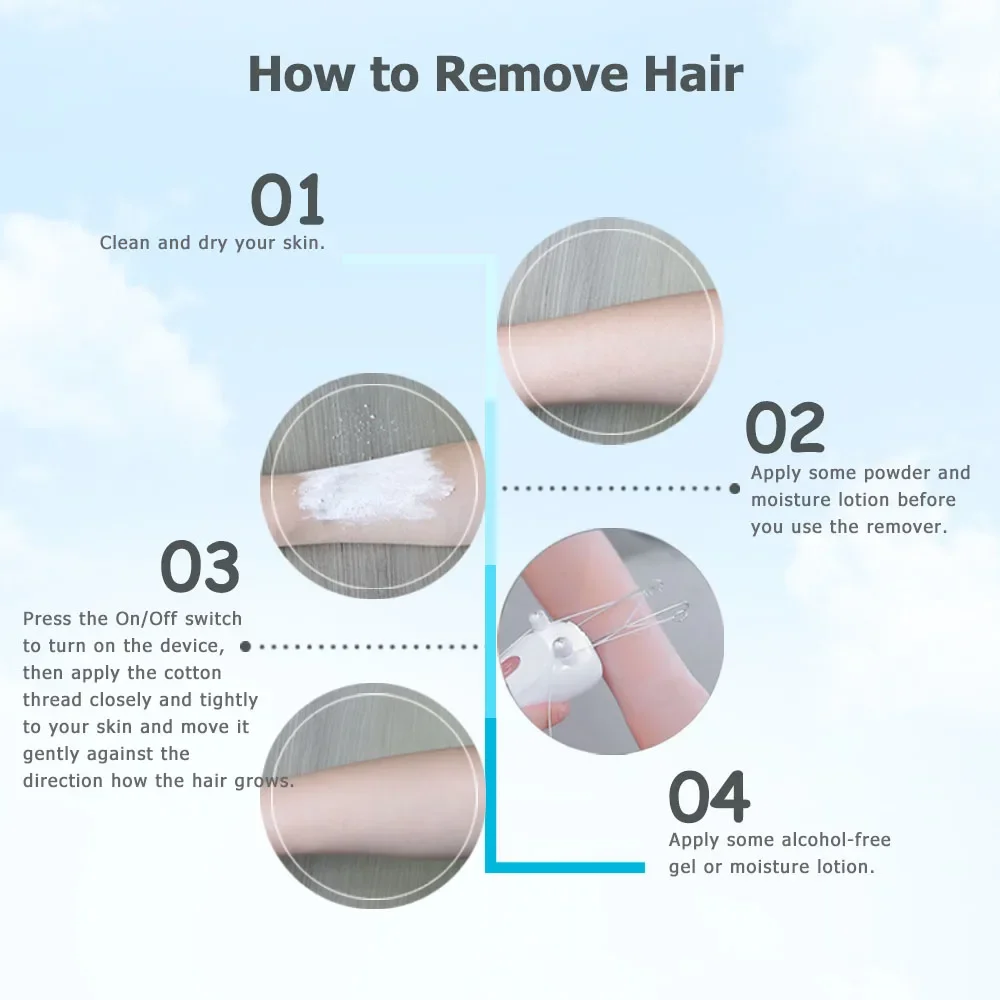 How to Remove Hair

01
Clean and dry your skin.

02
Apply some powder and moisture lotion before you use the remover.

03
Press the On/Off switch to turn on the device, then apply the cotton thread closely and tightly to your skin and move it gently against the direction how the hair grows.

04
Apply some alcohol-free gel or moisture lotion.