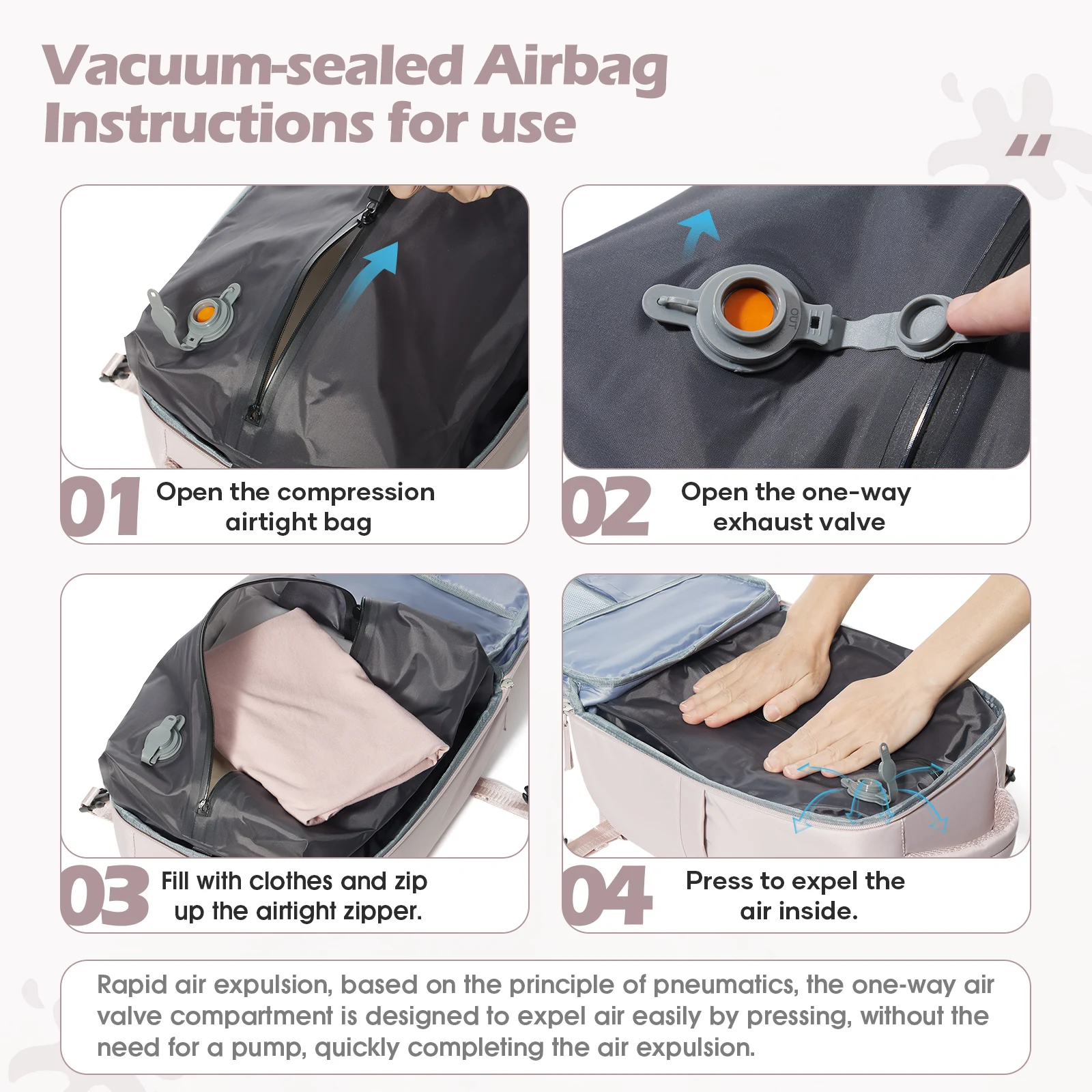 Vacuum-sealed Airbag Instructions for use

"

OUT

01 Open the compression airtight bag

02 Open the one-way exhaust valve

03 Fill with clothes and zip up the airtight zipper.

04 Press to expel the air inside.

Rapid air expulsion, based on the principle of pneumatics, the one-way air valve compartment is designed to expel air easily by pressing, without the need for a pump, quickly completing the air expulsion.