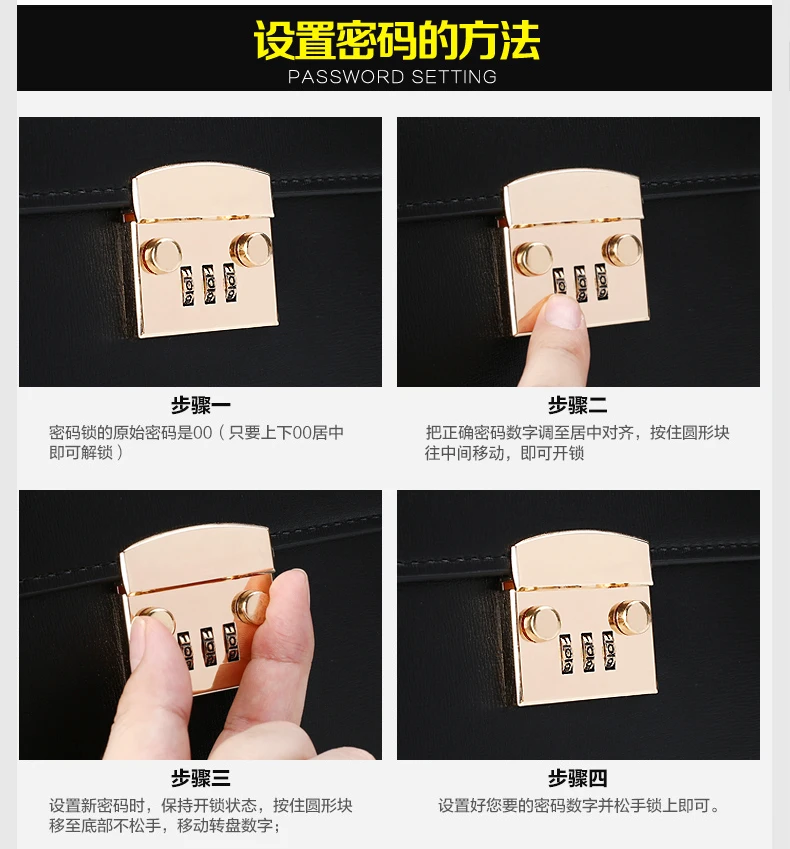 设置密码的方法
PASSWORD SETTING

步骤一
密码锁的原始密码是00（只要上下00居中即可解锁）

步骤二
把正确密码数字调至居中对齐，按住圆形块往中间移动，即可开锁

步骤三
设置新密码时，保持开锁状态，按住圆形块移至底部不松手，移动转盘数字；

步骤四
设置好您要的密码数字并松手锁上即可。