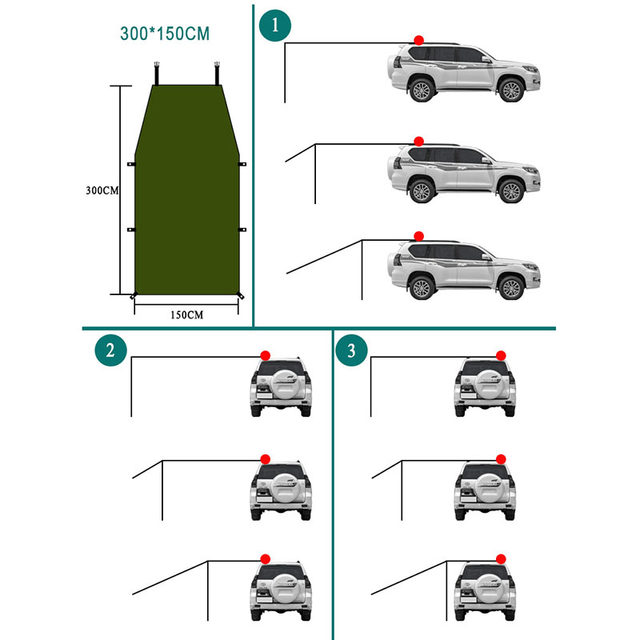 300*150CM

300CM

150CM

1

2

3