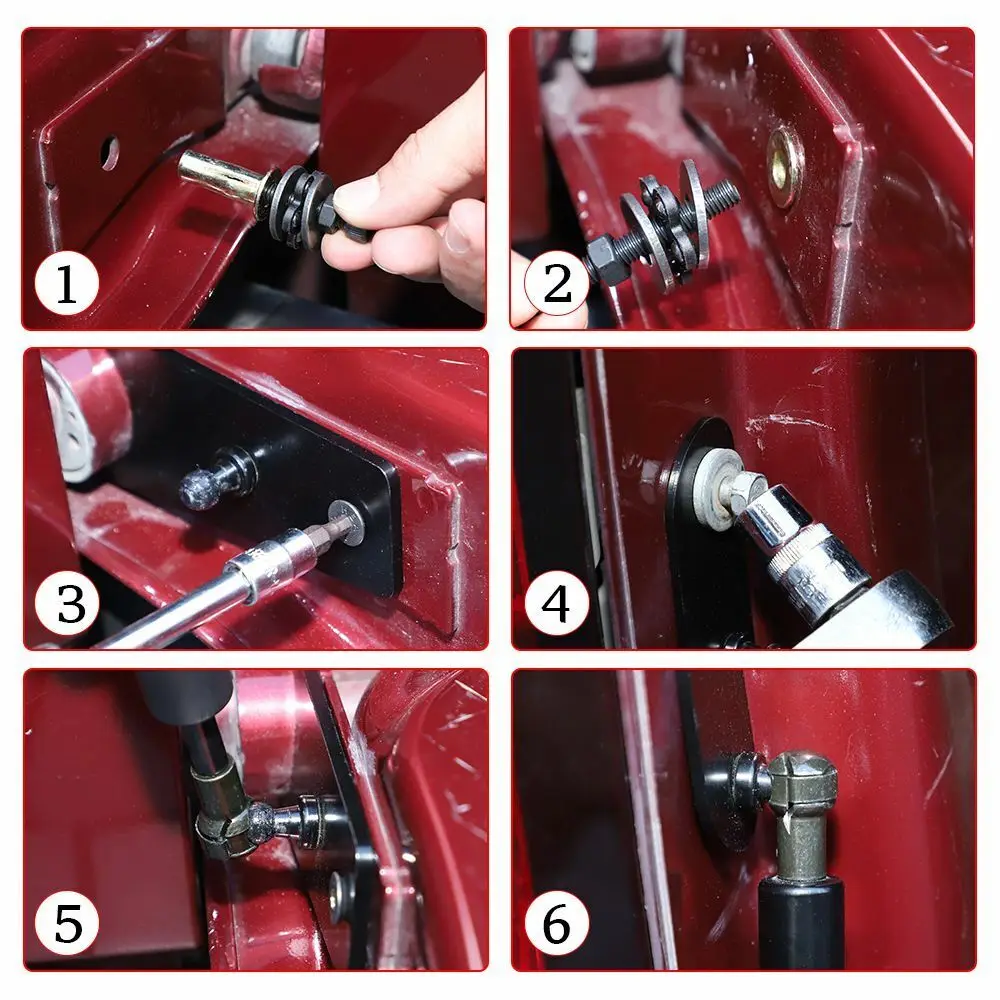 1
2
3
4
5
6