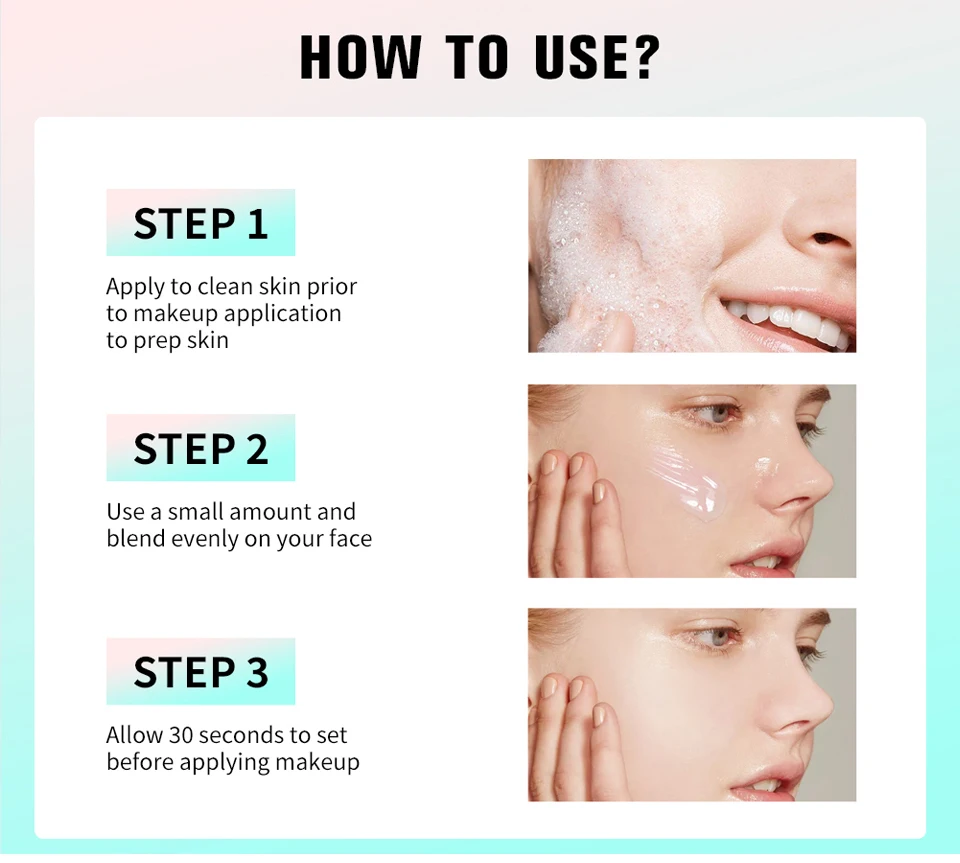 HOW TO USE?

STEP 1

Apply to clean skin prior to makeup application to prep skin

STEP 2

Use a small amount and blend evenly on your face

STEP 3

Allow 30 seconds to set before applying makeup