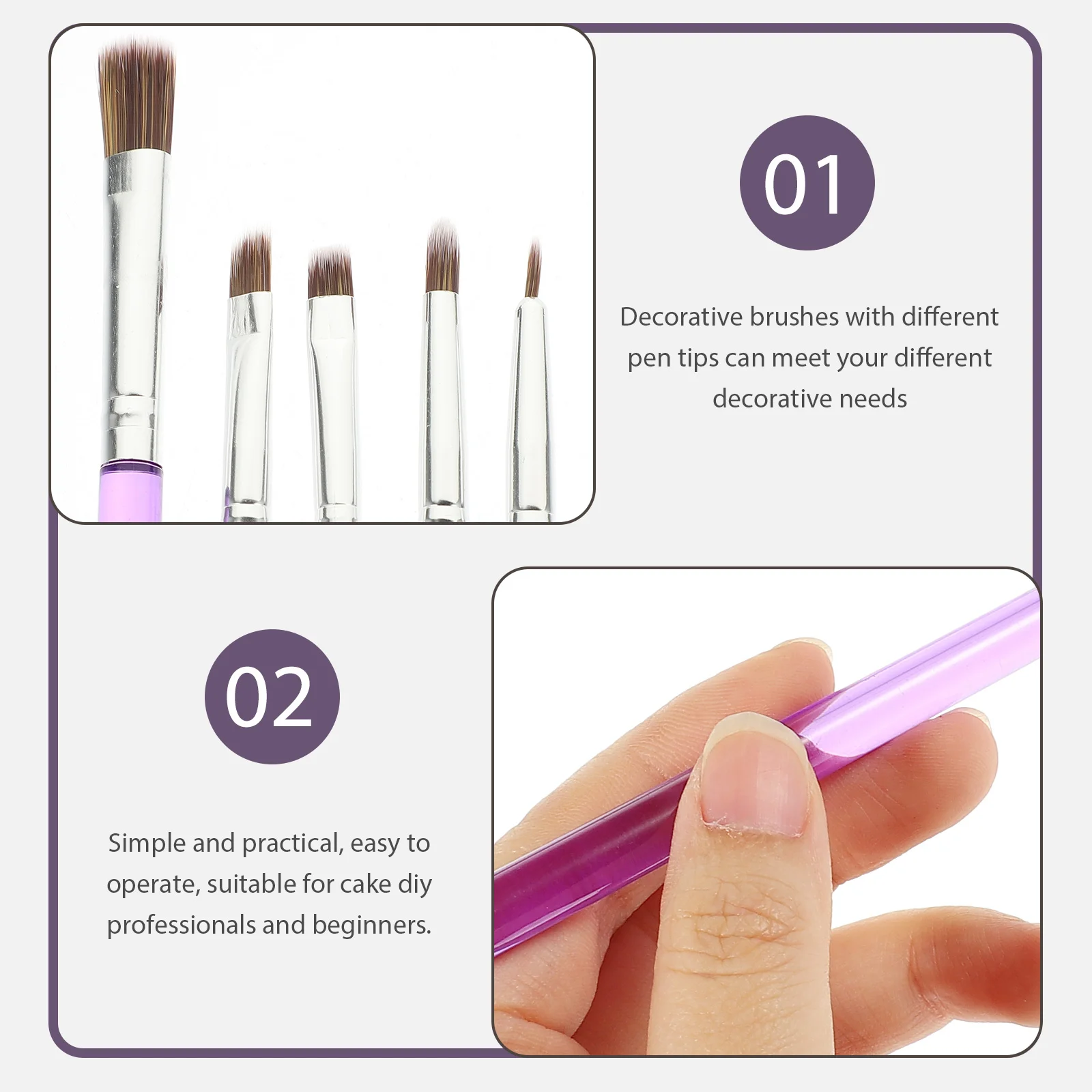 01

Decorative brushes with different pen tips can meet your different decorative needs

02

Simple and practical, easy to operate, suitable for cake diy professionals and beginners.