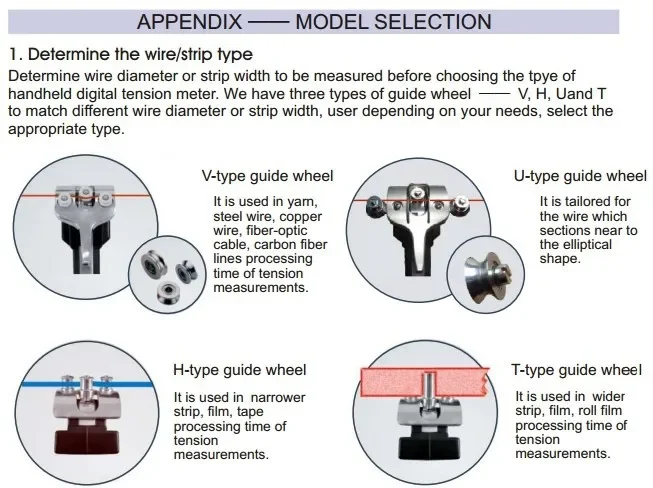 APPENDIX —— MODEL SELECTION

1. Determine the wire/strip type

Determine wire diameter or strip width to be measured before choosing the tpye of handheld digital tension meter. We have three types of guide wheel —— V, H, Uand T to match different wire diameter or strip width, user depending on your needs, select the appropriate type.

V-type guide wheel

It is used in yarn, steel wire, copper wire, fiber-optic cable, carbon fiber lines processing time of tension measurements.

U-type guide wheel

It is tailored for the wire which sections near to the elliptical shape.

H-type guide wheel

It is used in narrower strip, film, tape processing time of tension measurements.

T-type guide wheel

It is used in wider strip, film, roll film processing time of tension measurements.