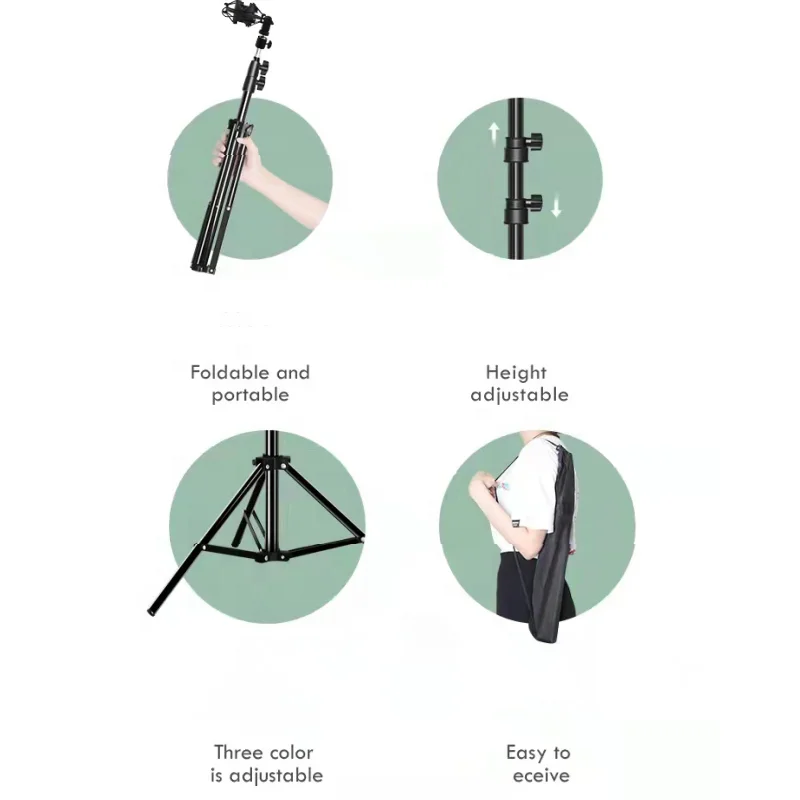 Foldable and portable

Height adjustable

Three color is adjustable

Easy to eceive