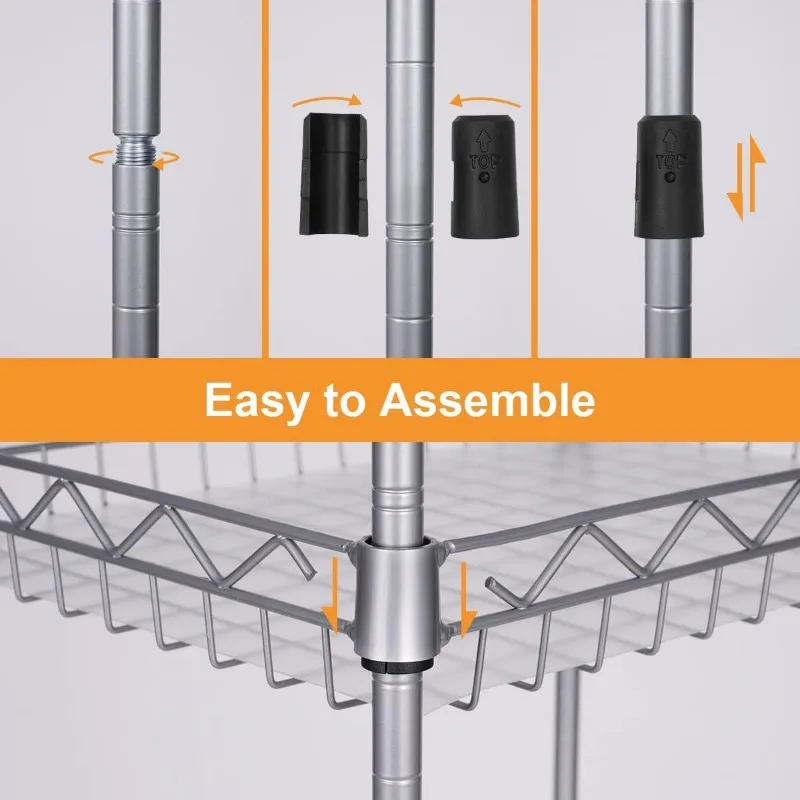 TOP

TOP

Easy to Assemble