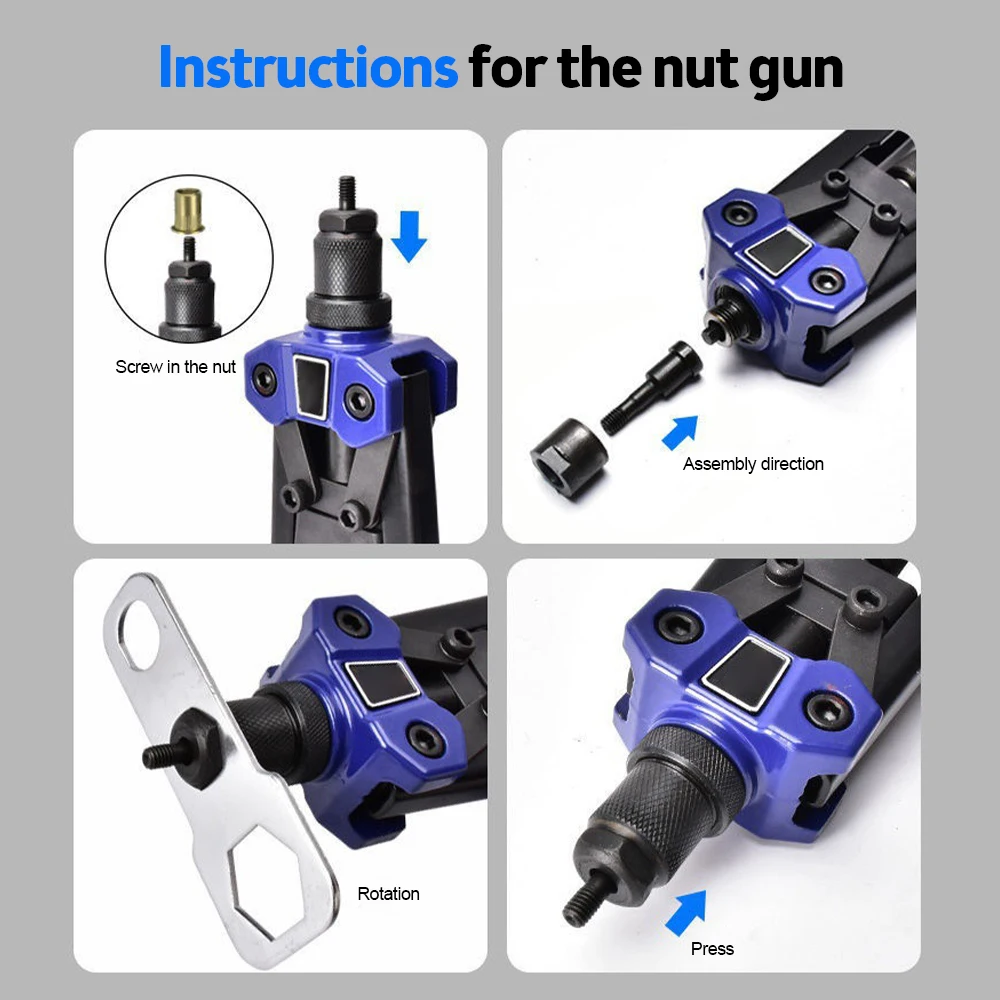 Instructions for the nut gun

Screw in the nut

Assembly direction

Rotation

Press