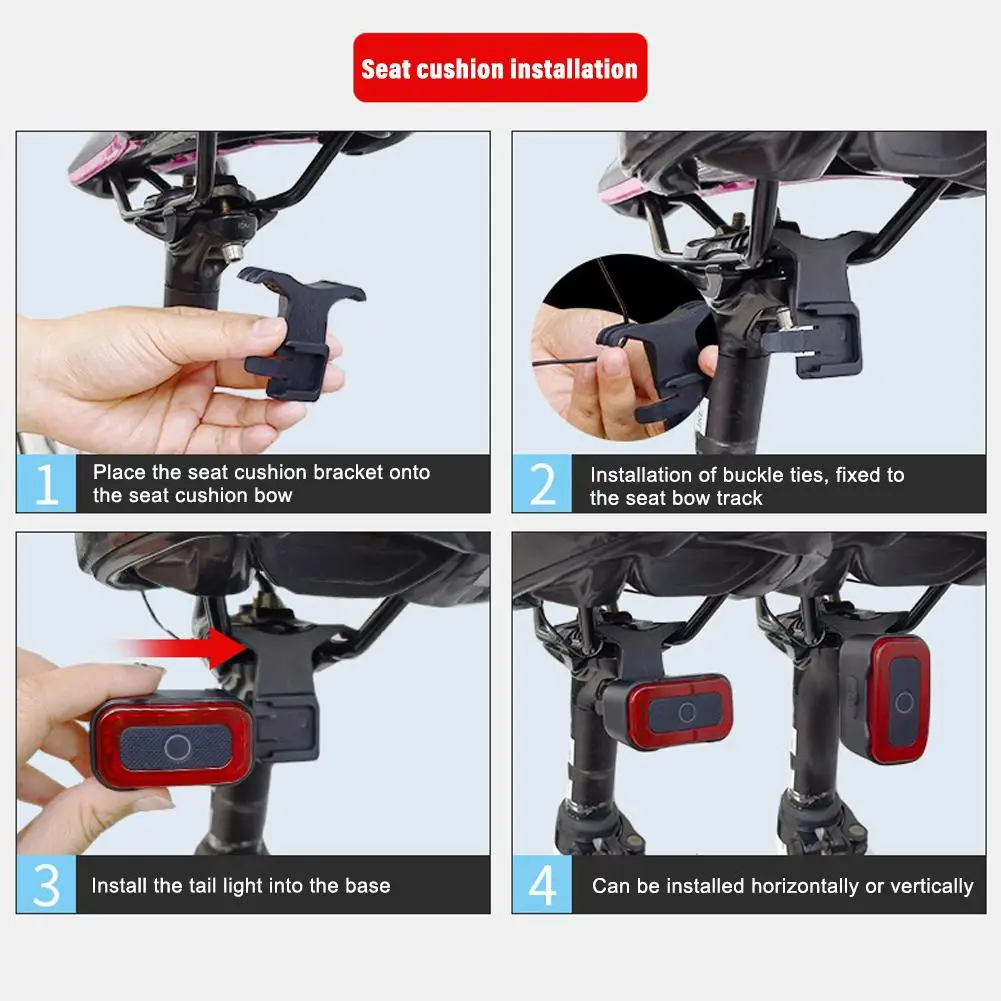 Seat cushion installation

1 Place the seat cushion bracket onto the seat cushion bow

2 Installation of buckle ties, fixed to the seat bow track

3 Install the tail light into the base

4 Can be installed horizontally or vertically