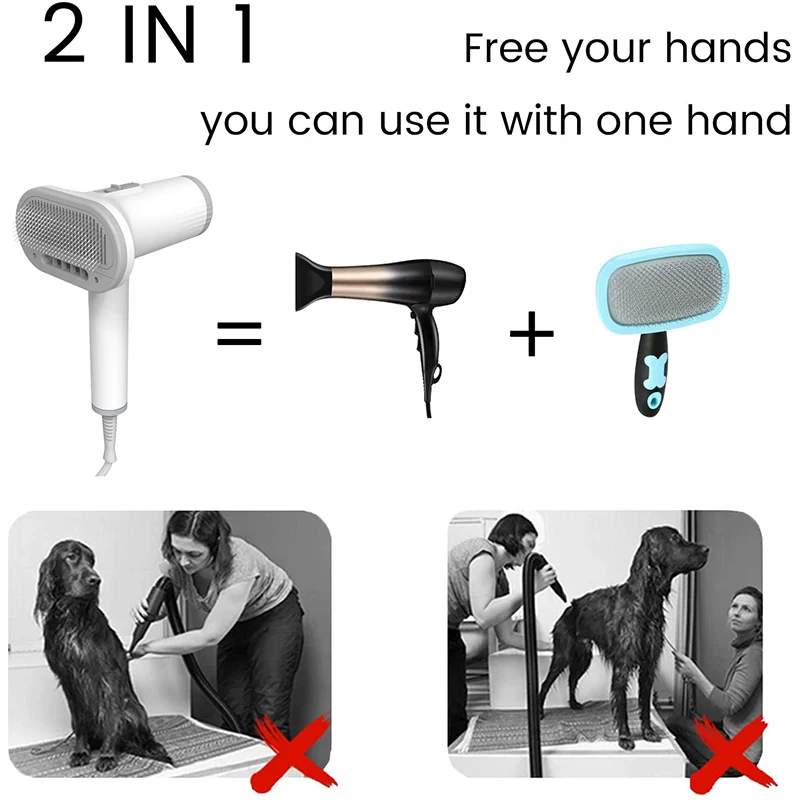 2 IN 1

Free your hands

you can use it with one hand

=

+