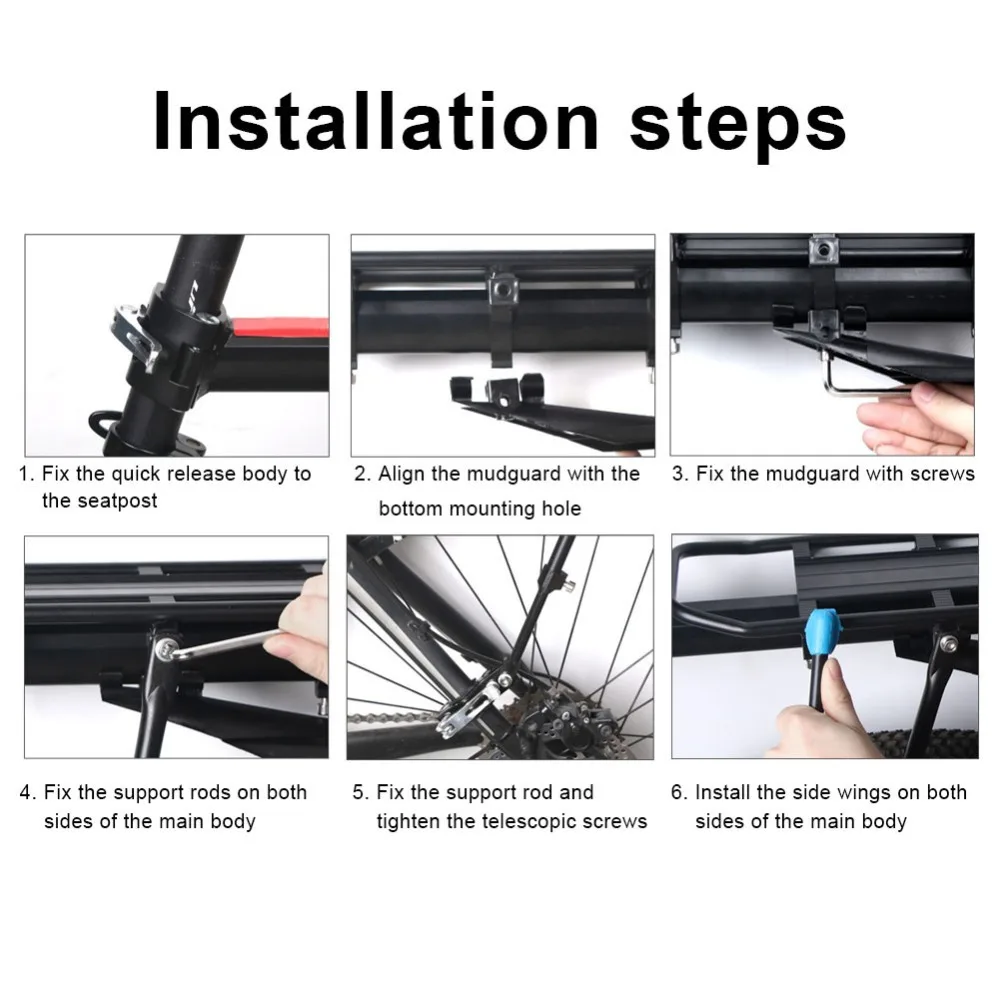 Installation steps

1. Fix the quick release body to the seatpost

2. Align the mudguard with the bottom mounting hole

3. Fix the mudguard with screws

4. Fix the support rods on both sides of the main body

5. Fix the support rod and tighten the telescopic screws

6. Install the side wings on both sides of the main body