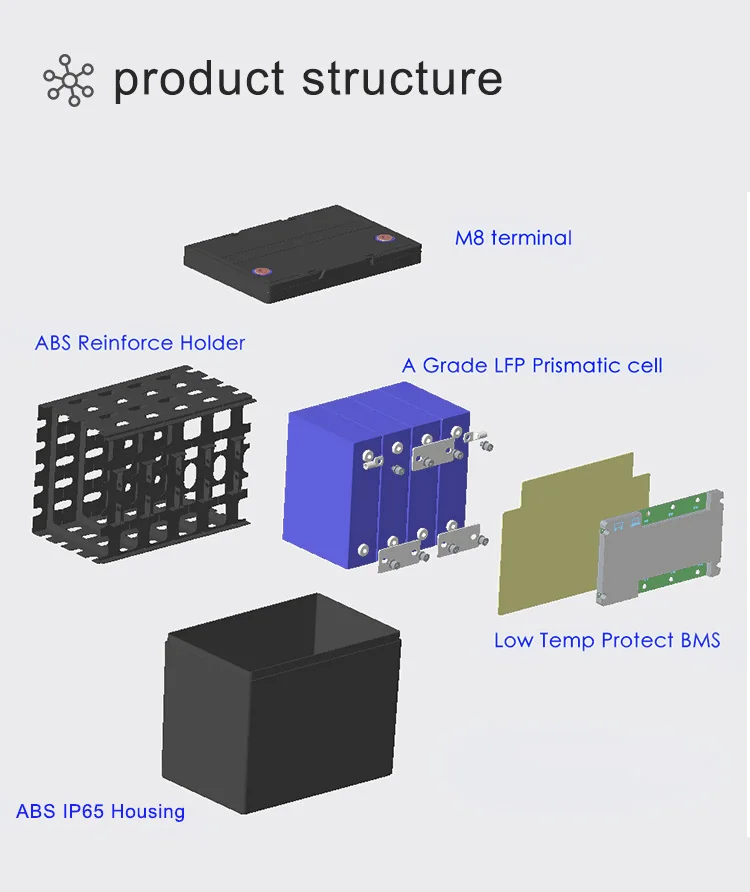 product structure

M8 terminal

ABS Reinforce Holder

A Grade LFP Prismatic cell

Low Temp Protect BMS

ABS IP65 Housing