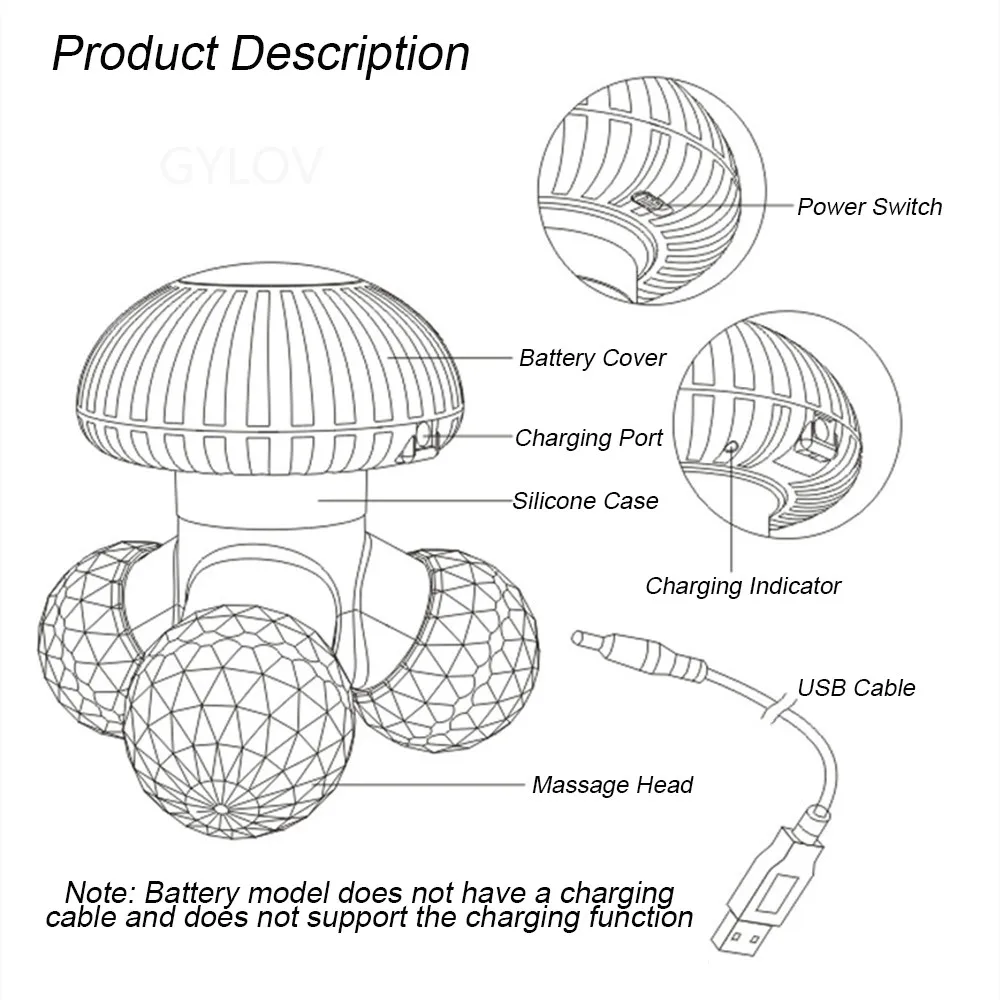 Product Description

GYLOV

Power Switch

Battery Cover

Charging Port

Silicone Case

Charging Indicator

USB Cable

Massage Head

Note: Battery model does not have a charging cable and does not support the charging function