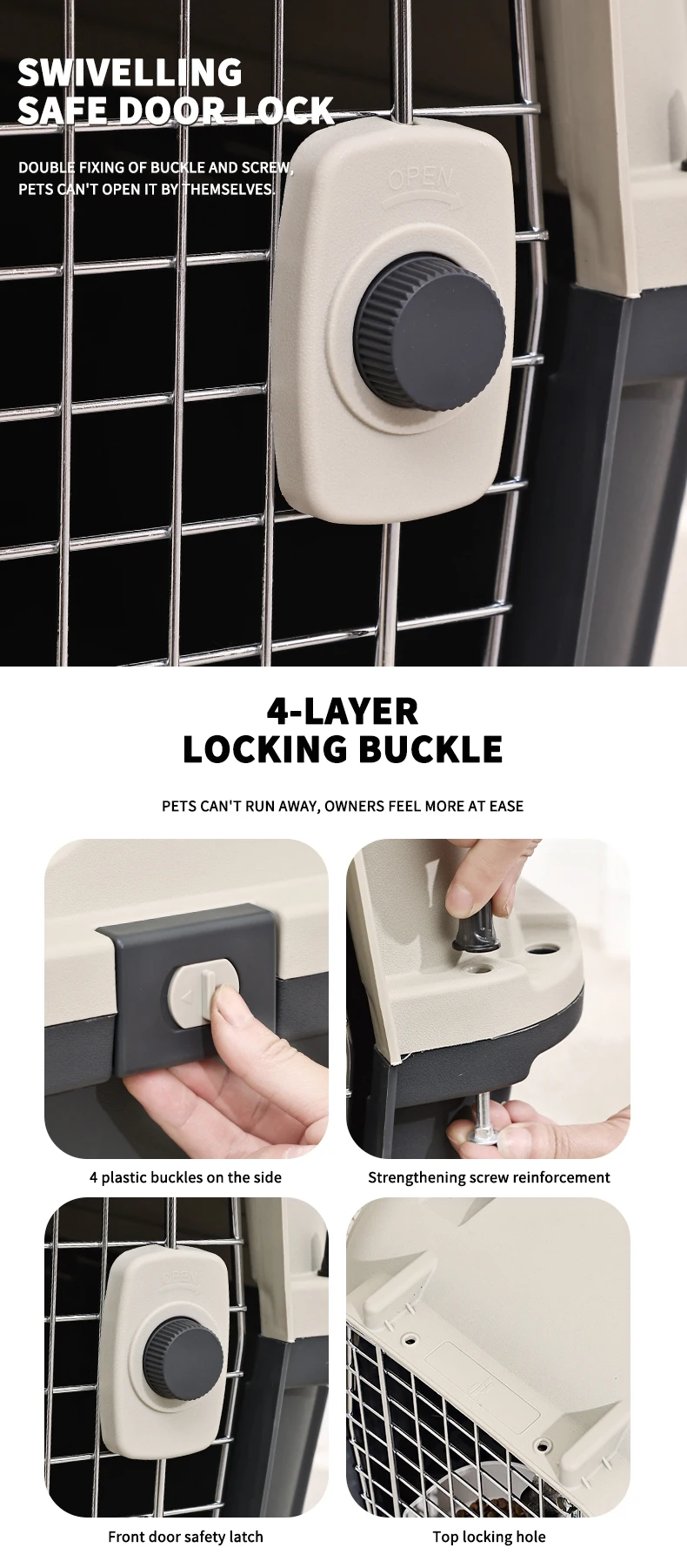 SWIVELLING
SAFE DOOR LOCK

DOUBLE FIXING OF BUCKLE AND SCREW,
PETS CAN'T OPEN IT BY THEMSELVES.

OPEN

4-LAYER
LOCKING BUCKLE

PETS CAN'T RUN AWAY, OWNERS FEEL MORE AT EASE

4 plastic buckles on the side

Strengthening screw reinforcement

OPEN

Front door safety latch

Top locking hole