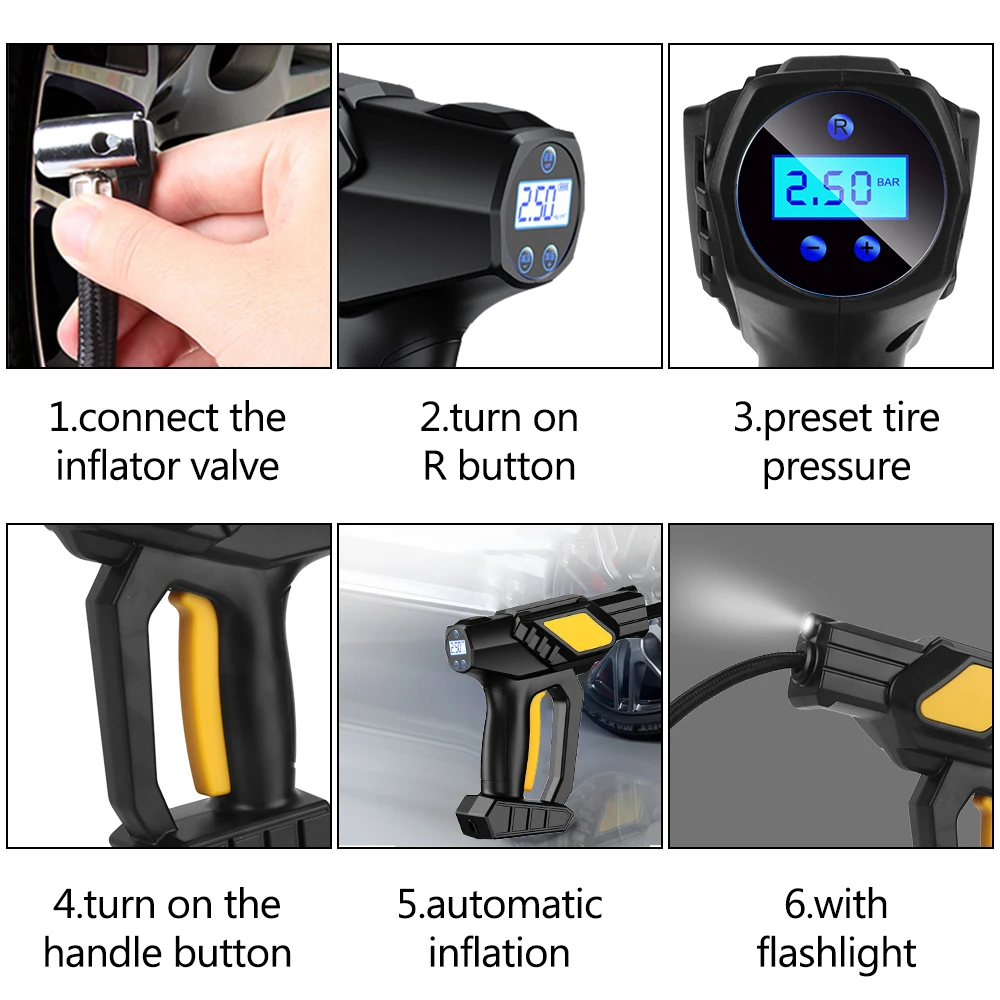 2.50

R
2.50 BAR
−
+

1.connect the inflator valve

2.turn on R button

3.preset tire pressure

4.turn on the handle button

5.automatic inflation

6.with flashlight