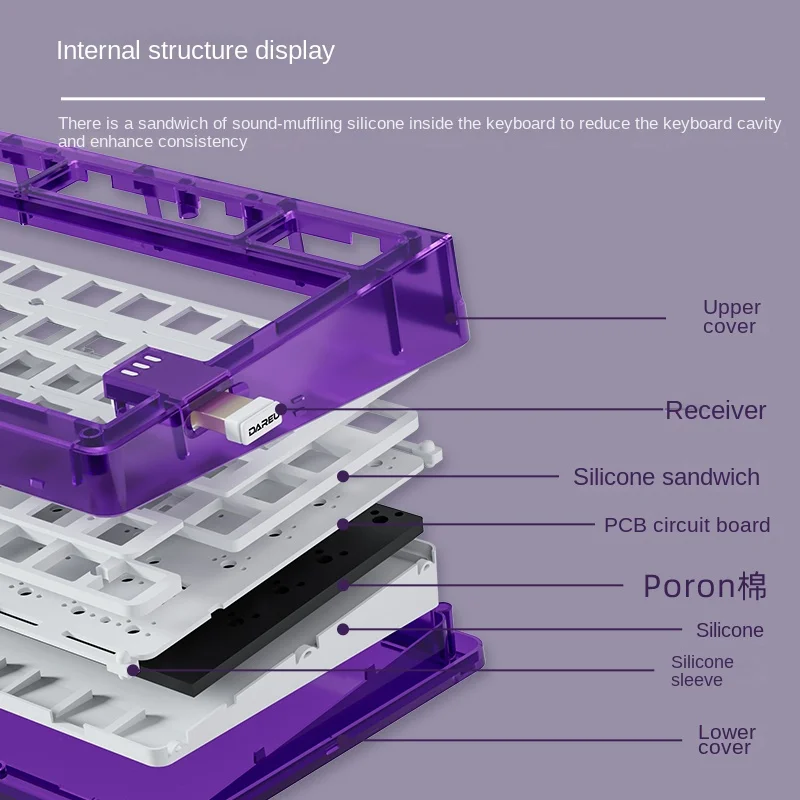 Internal structure display

There is a sandwich of sound-muffling silicone inside the keyboard to reduce the keyboard cavity and enhance consistency

Upper cover

DAREU

Receiver

Silicone sandwich

PCB circuit board

Poron棉

Silicone

Silicone sleeve

Lower cover