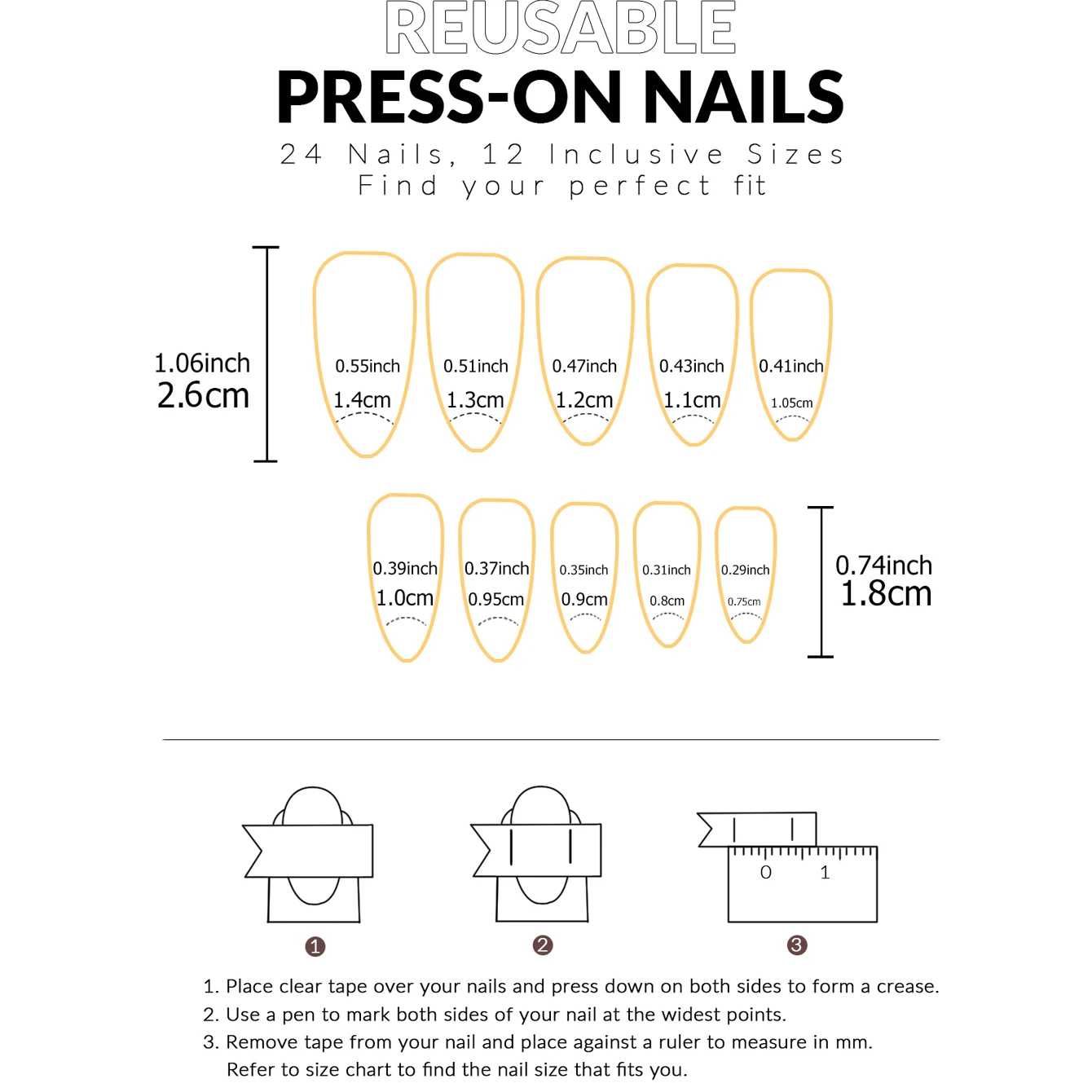 REUSABLE
PRESS-ON NAILS
24 Nails, 12 Inclusive Sizes
Find your perfect fit

1.06inch
2.6cm

0.55inch
1.4cm

0.51inch
1.3cm

0.47inch
1.2cm

0.43inch
1.1cm

0.41inch
1.05cm

0.39inch
1.0cm

0.37inch
0.95cm

0.35inch
0.9cm

0.31inch
0.8cm

0.29inch
0.75cm

0.74inch
1.8cm

0 1

1
2
3

1. Place clear tape over your nails and press down on both sides to form a crease.
2. Use a pen to mark both sides of your nail at the widest points.
3. Remove tape from your nail and place against a ruler to measure in mm. Refer to size chart to find the nail size that fits you.