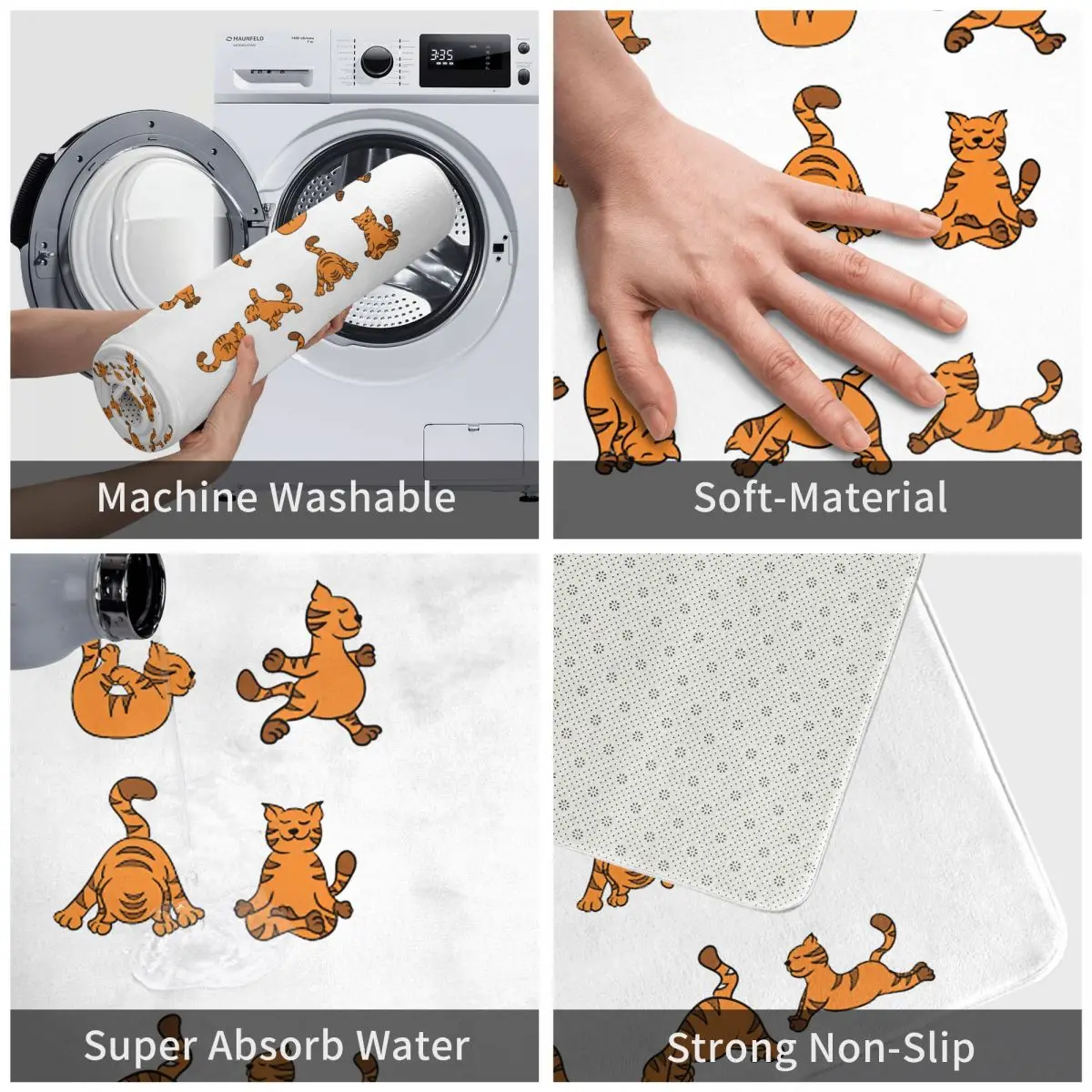 MAUNFELD

3:35

Machine Washable

Soft-Material

Super Absorb Water

Strong Non-Slip