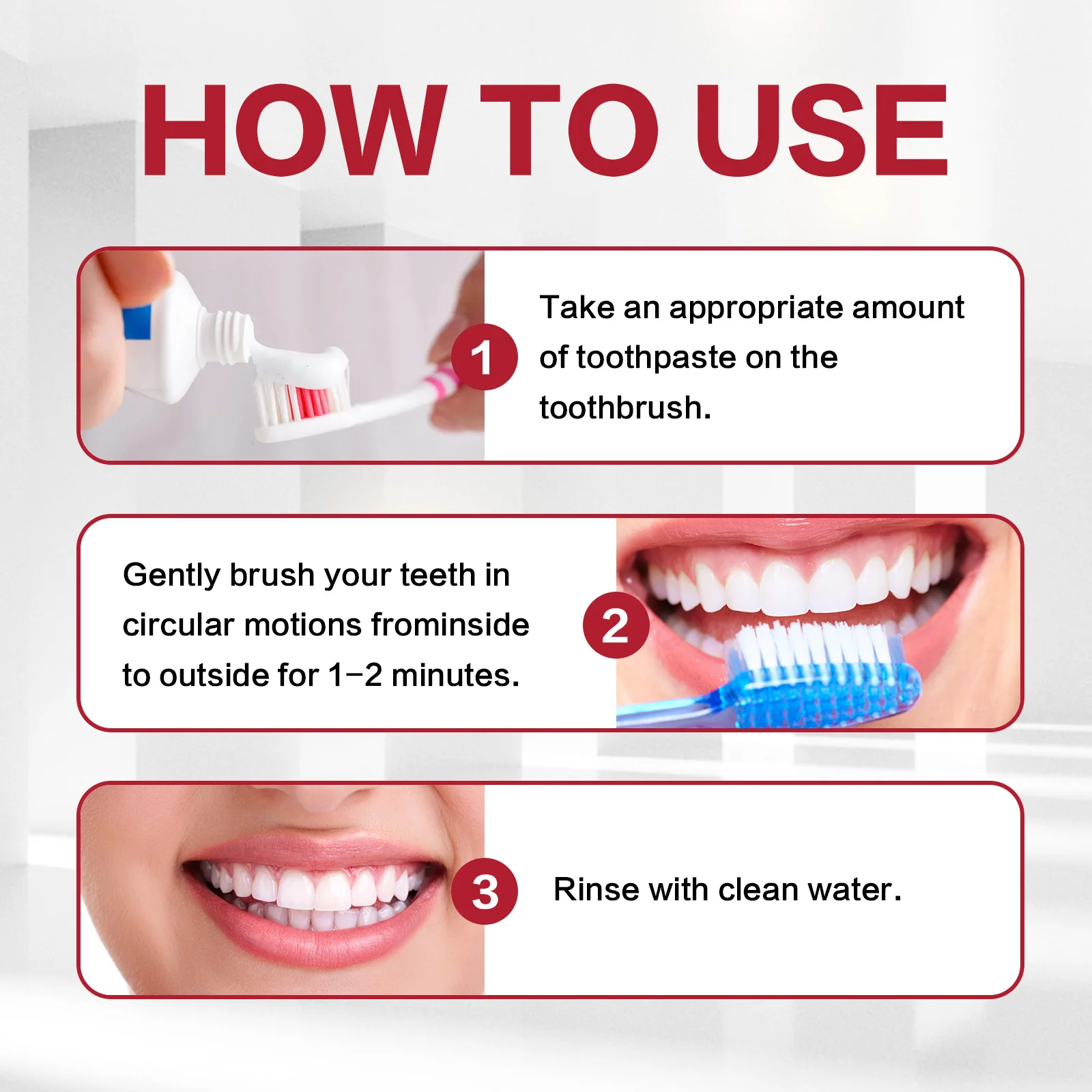 HOW TO USE

1

Take an appropriate amount of toothpaste on the toothbrush.

Gently brush your teeth in circular motions frominside to outside for 1–2 minutes.

2

3

Rinse with clean water.