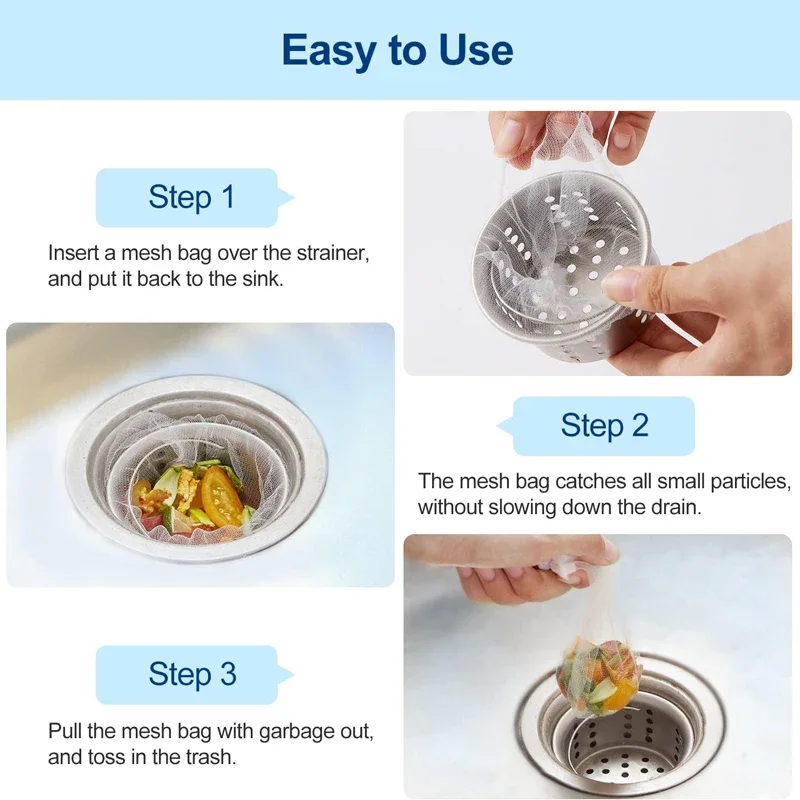 Easy to Use

Step 1

Insert a mesh bag over the strainer, and put it back to the sink.

Step 2

The mesh bag catches all small particles, without slowing down the drain.

Step 3

Pull the mesh bag with garbage out, and toss in the trash.