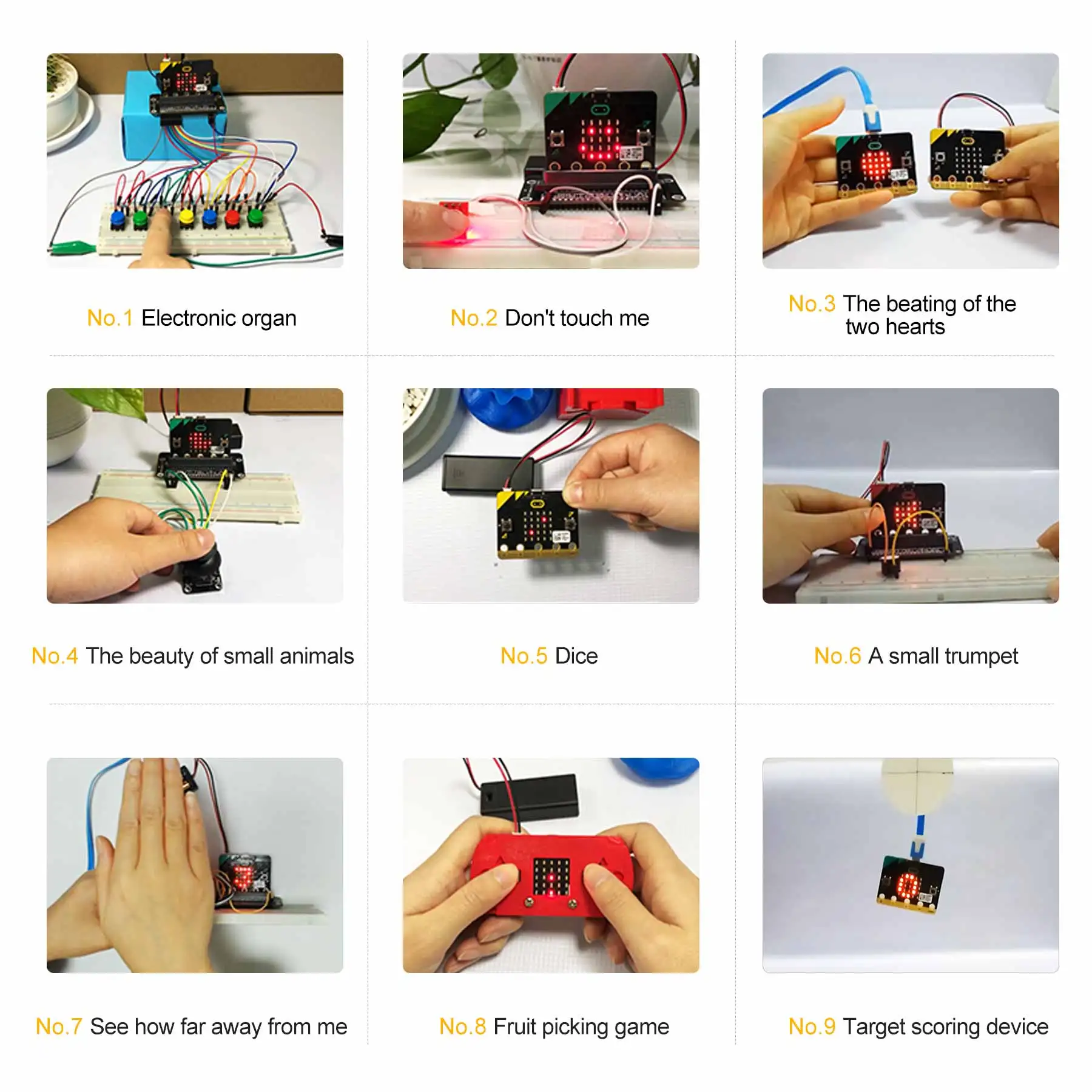 No.1 Electronic organ

No.2 Don't touch me

No.3 The beating of the two hearts

No.4 The beauty of small animals

No.5 Dice

No.6 A small trumpet

No.7 See how far away from me

No.8 Fruit picking game

No.9 Target scoring device