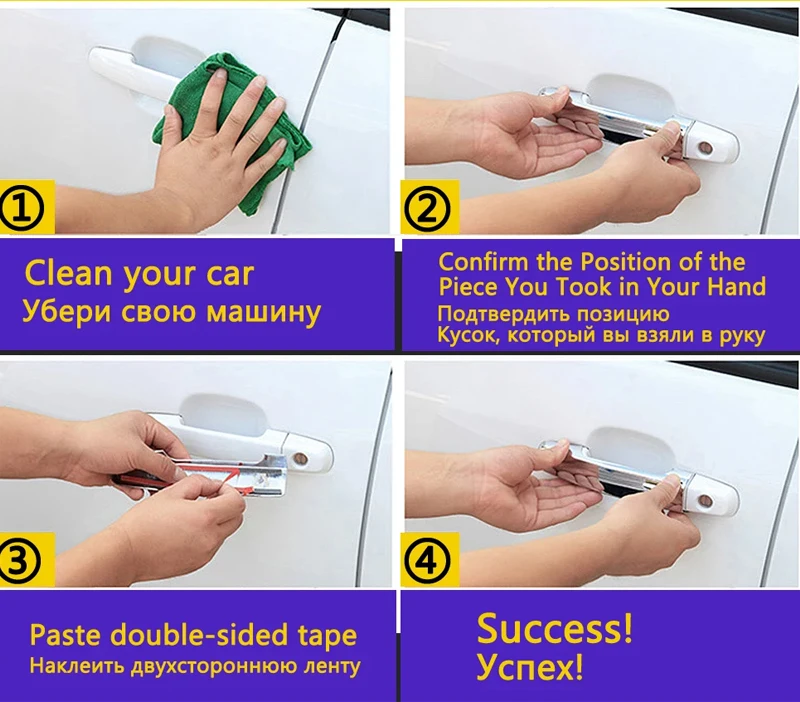 ①

Clean your car
Убери свою машину

②

Confirm the Position of the Piece You Took in Your Hand
Подтвердить позицию
Кусок, который вы взяли в руку

③

Paste double-sided tape
Наклеить двухстороннюю ленту

④

Success!
Успех!