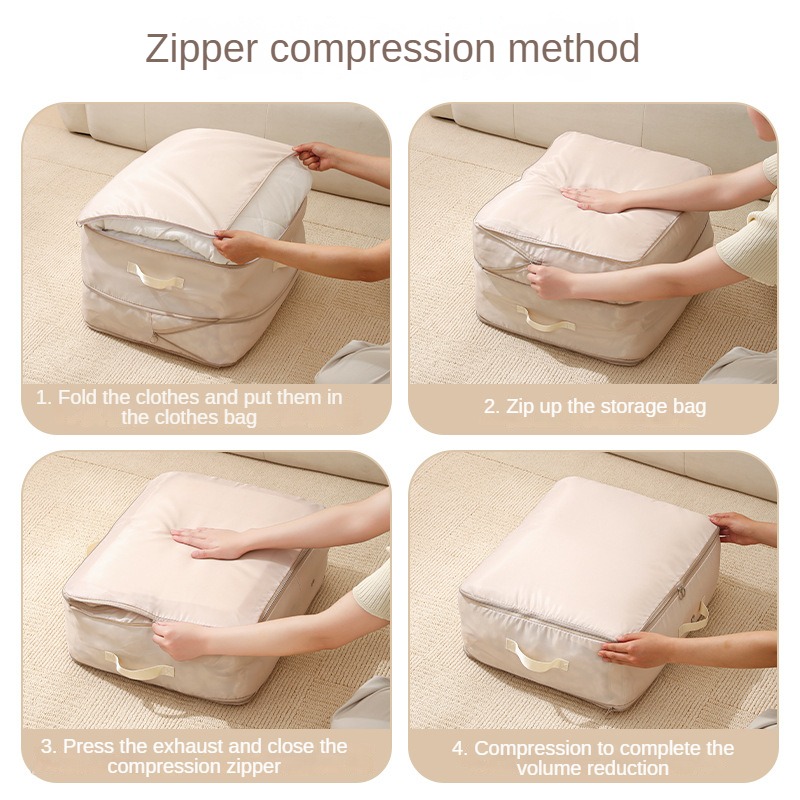 Zipper compression method

1. Fold the clothes and put them in the clothes bag

2. Zip up the storage bag

3. Press the exhaust and close the compression zipper

4. Compression to complete the volume reduction