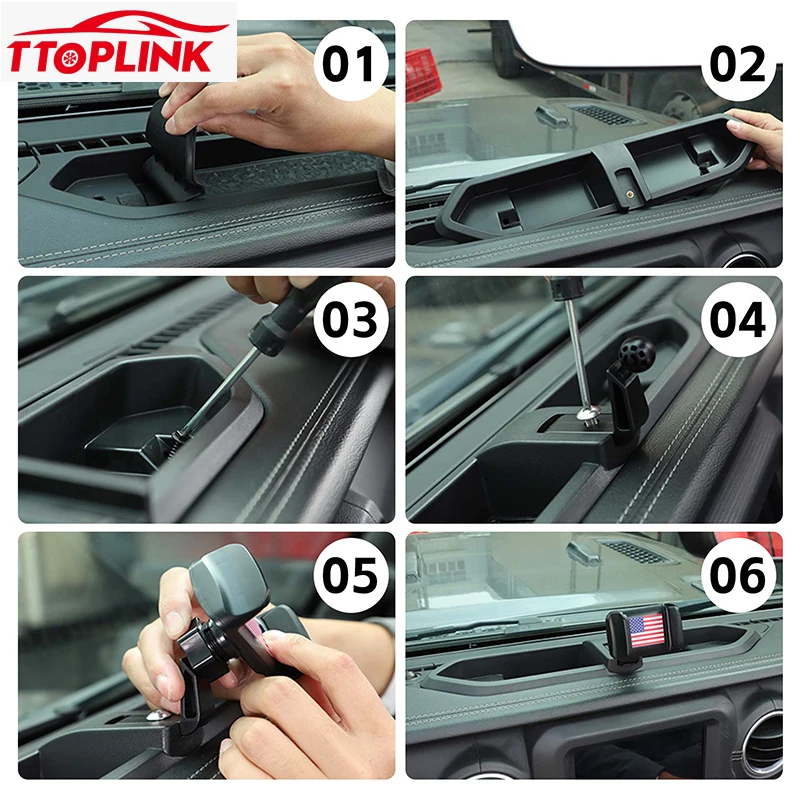 TTOPLINK

01

02

03

04

05

06