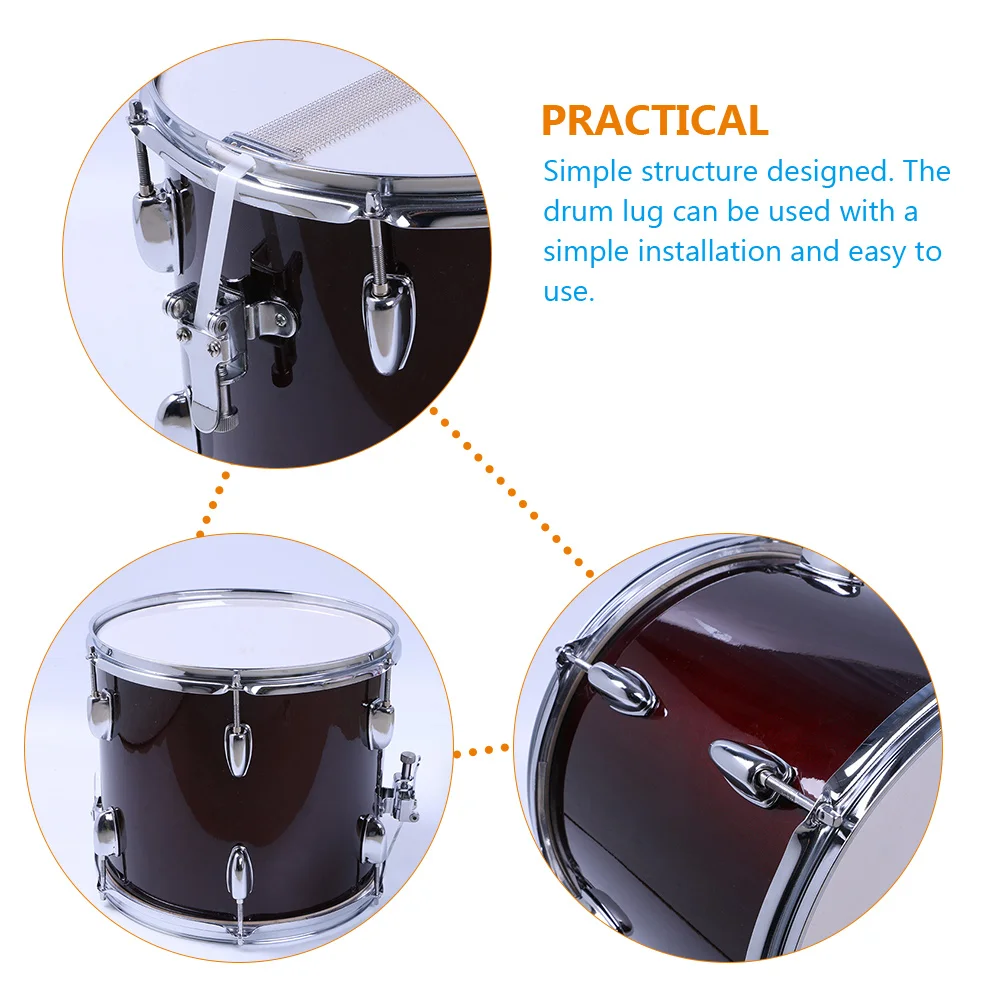 PRACTICAL

Simple structure designed. The drum lug can be used with a simple installation and easy to use.