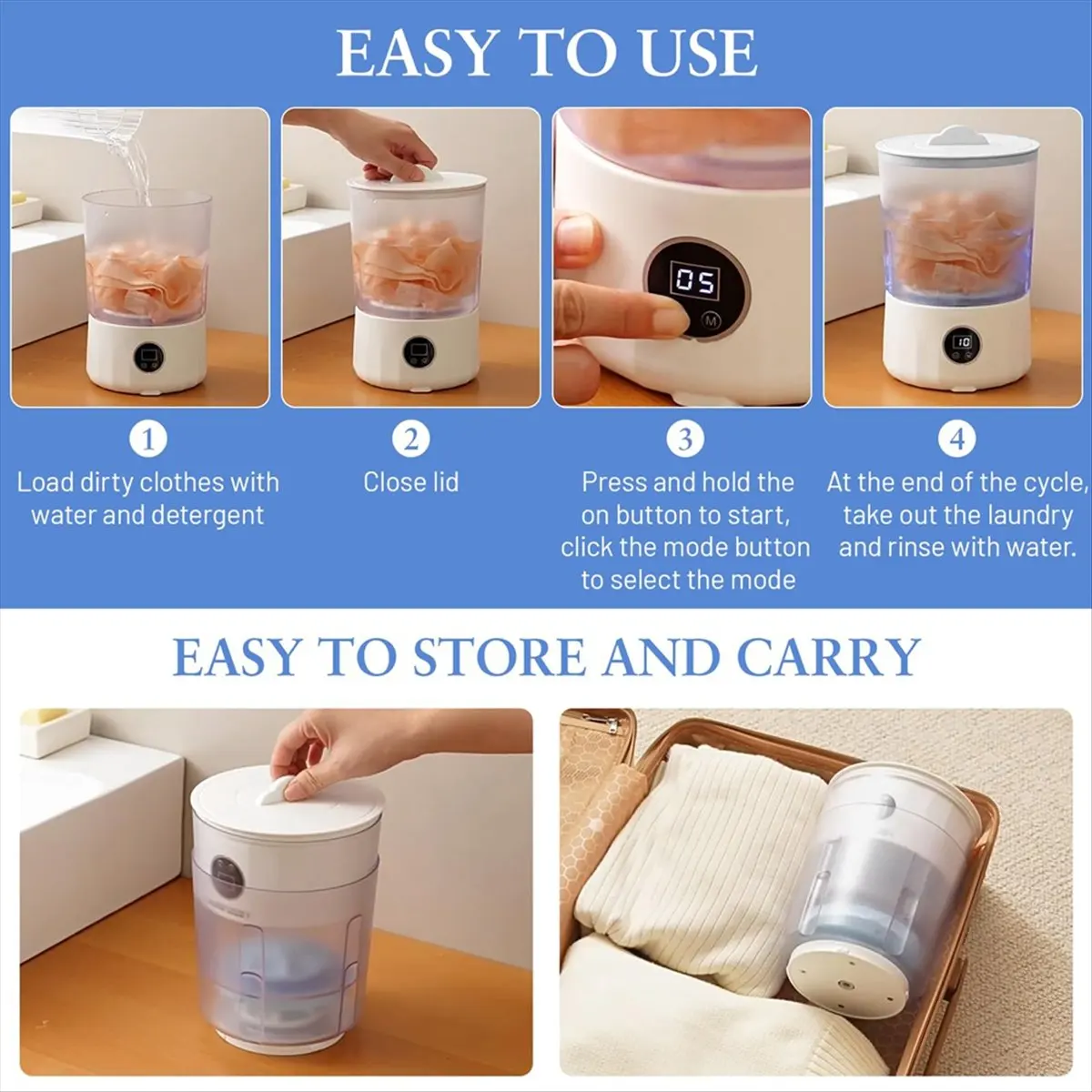 EASY TO USE

05

M

10

1
Load dirty clothes with water and detergent

2
Close lid

3
Press and hold the on button to start, click the mode button to select the mode

4
At the end of the cycle, take out the laundry and rinse with water.

EASY TO STORE AND CARRY