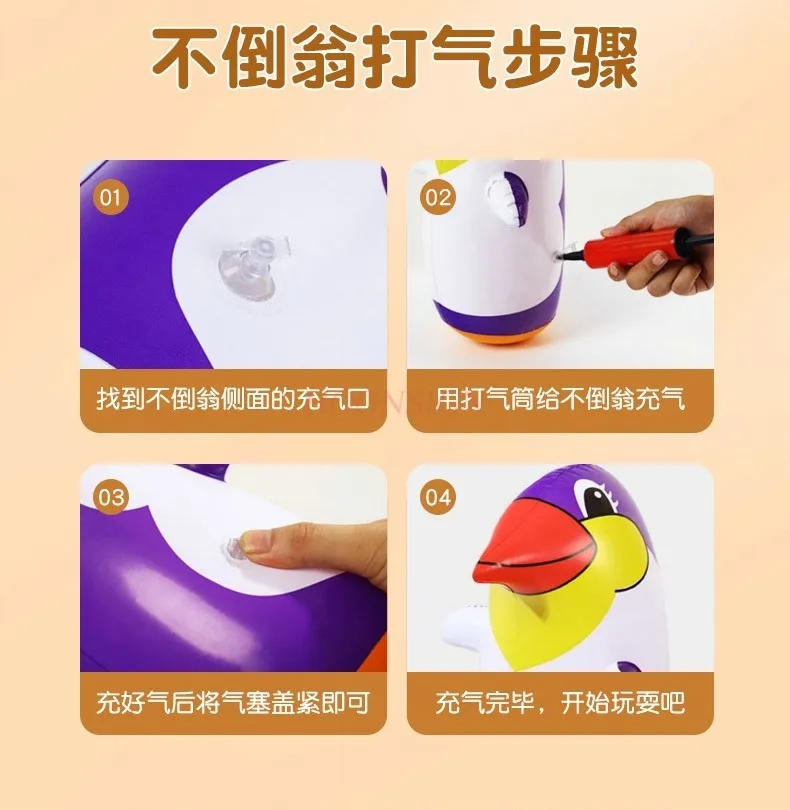 不倒翁打气步骤

01
找到不倒翁侧面的充气口

02
用打气筒给不倒翁充气

03
充好气后将气塞盖紧即可

04
充气完毕，开始玩耍吧