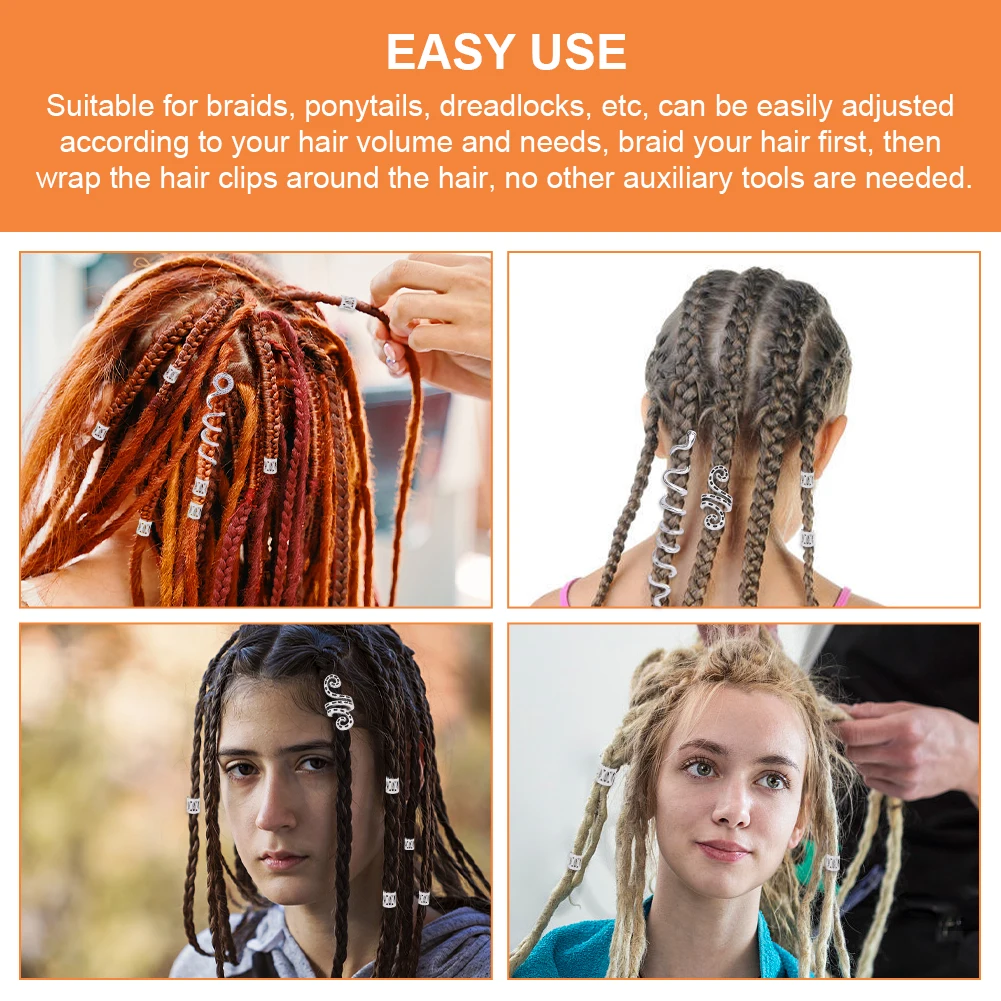 EASY USE

Suitable for braids, ponytails, dreadlocks, etc, can be easily adjusted according to your hair volume and needs, braid your hair first, then wrap the hair clips around the hair, no other auxiliary tools are needed.