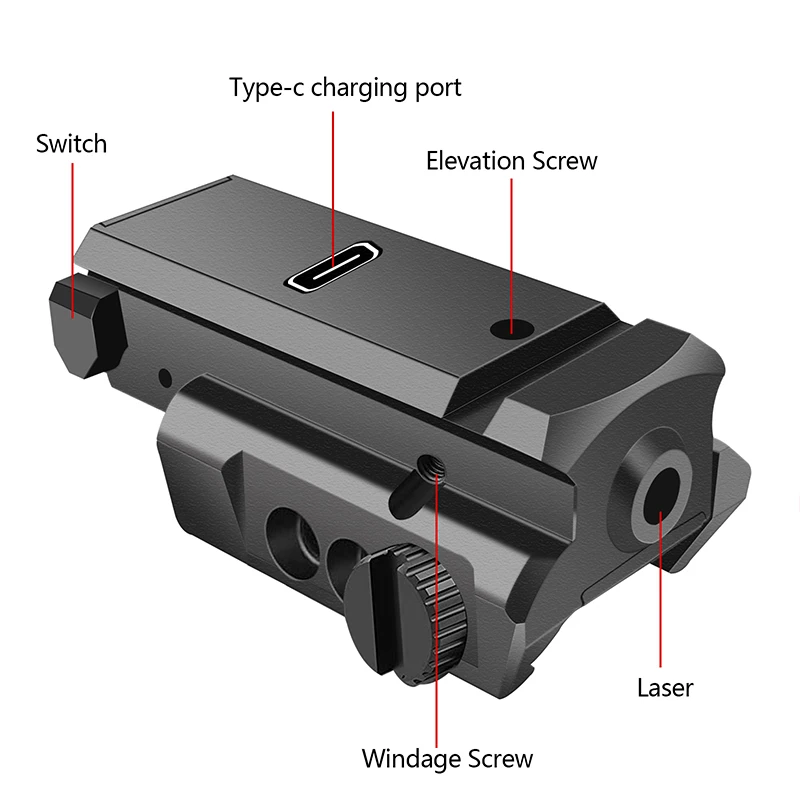 Type-c charging port

Switch

Elevation Screw

Laser

Windage Screw