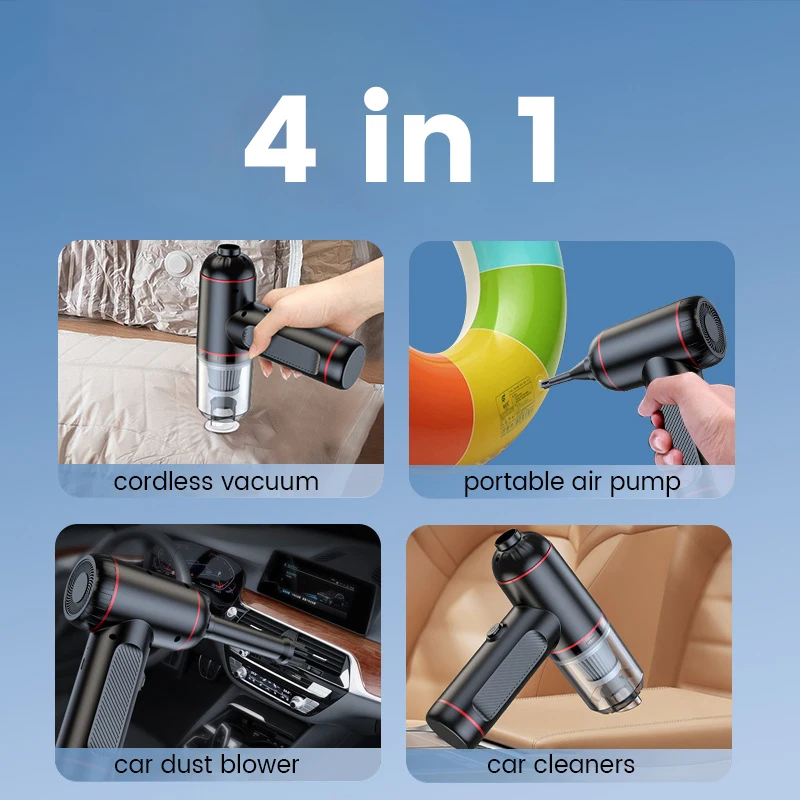 4 in 1

cordless vacuum

portable air pump

car dust blower

car cleaners