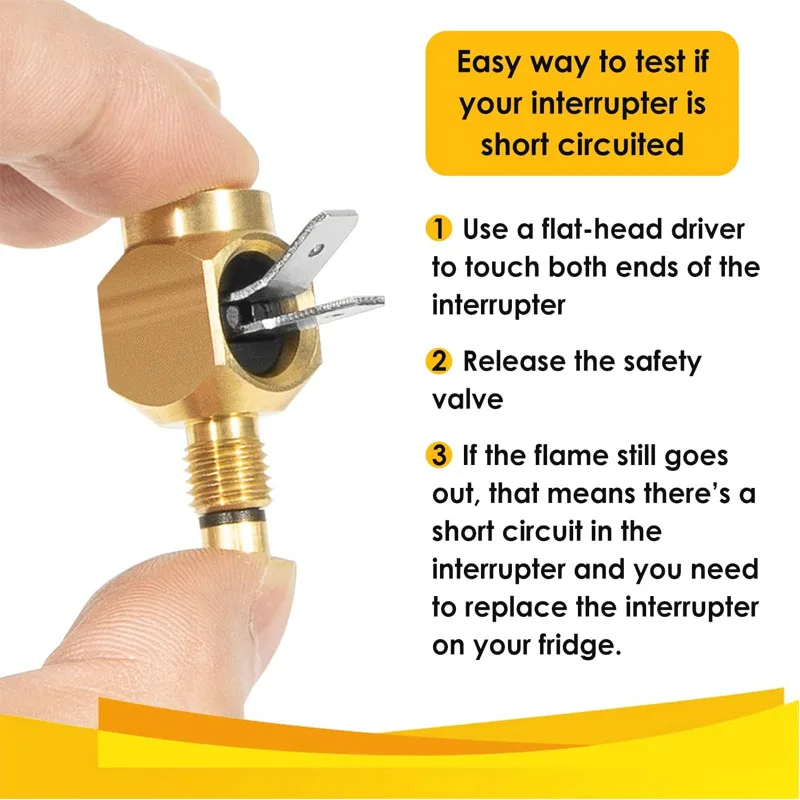 Easy way to test if your interrupter is short circuited

1 Use a flat-head driver to touch both ends of the interrupter

2 Release the safety valve

3 If the flame still goes out, that means there's a short circuit in the interrupter and you need to replace the interrupter on your fridge.