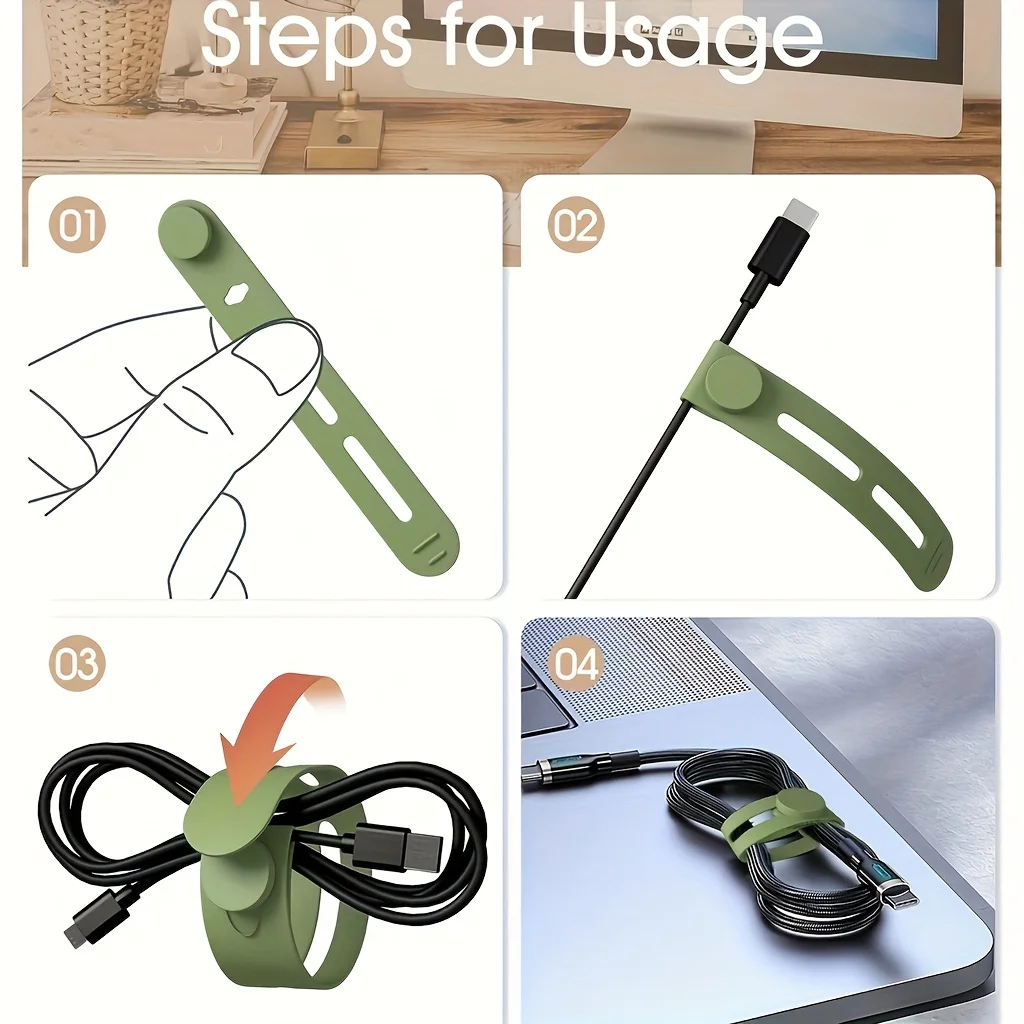 Steps for Usage

01

02

03

04