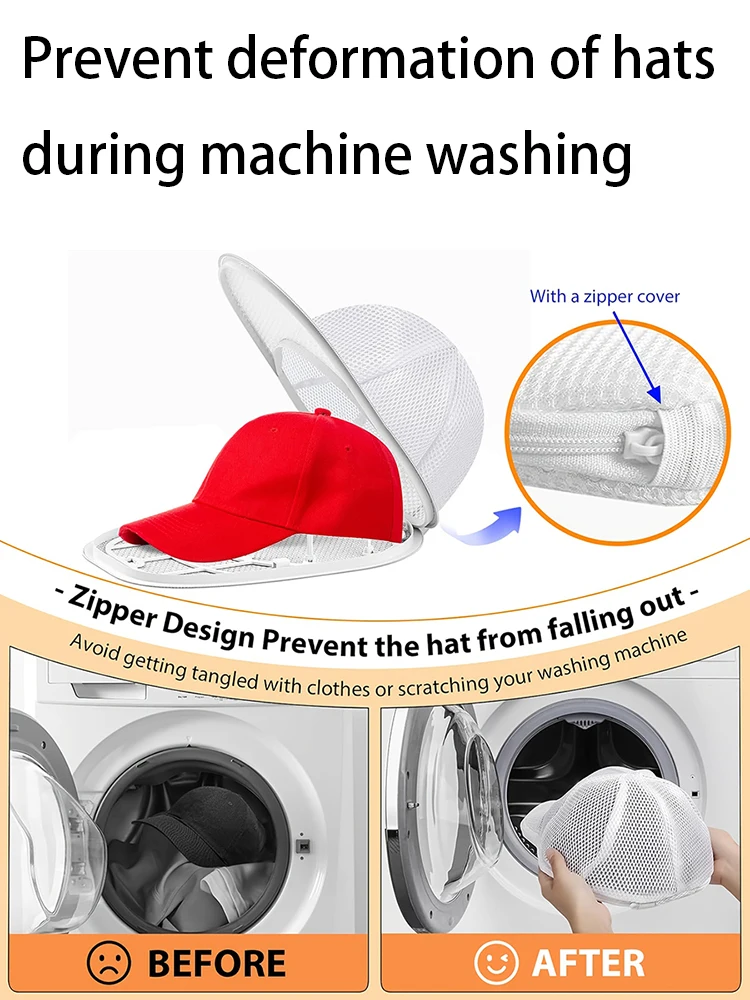 Prevent deformation of hats during machine washing

With a zipper cover

- Zipper Design Prevent the hat from falling out -
Avoid getting tangled with clothes or scratching your washing machine

BEFORE

AFTER