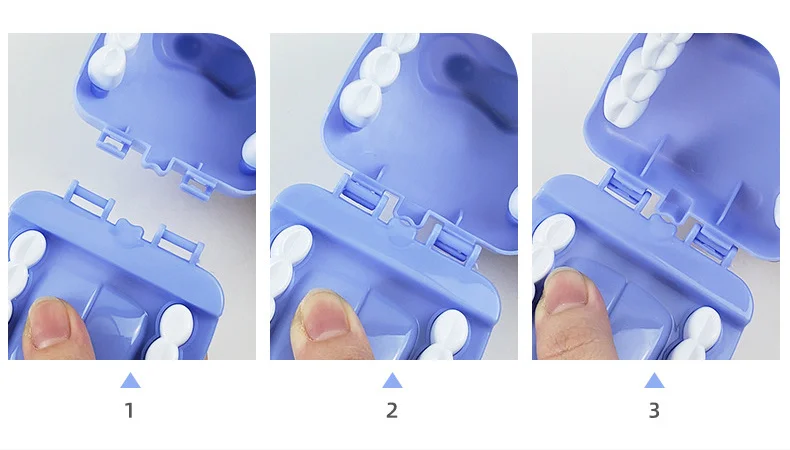 1

2

3