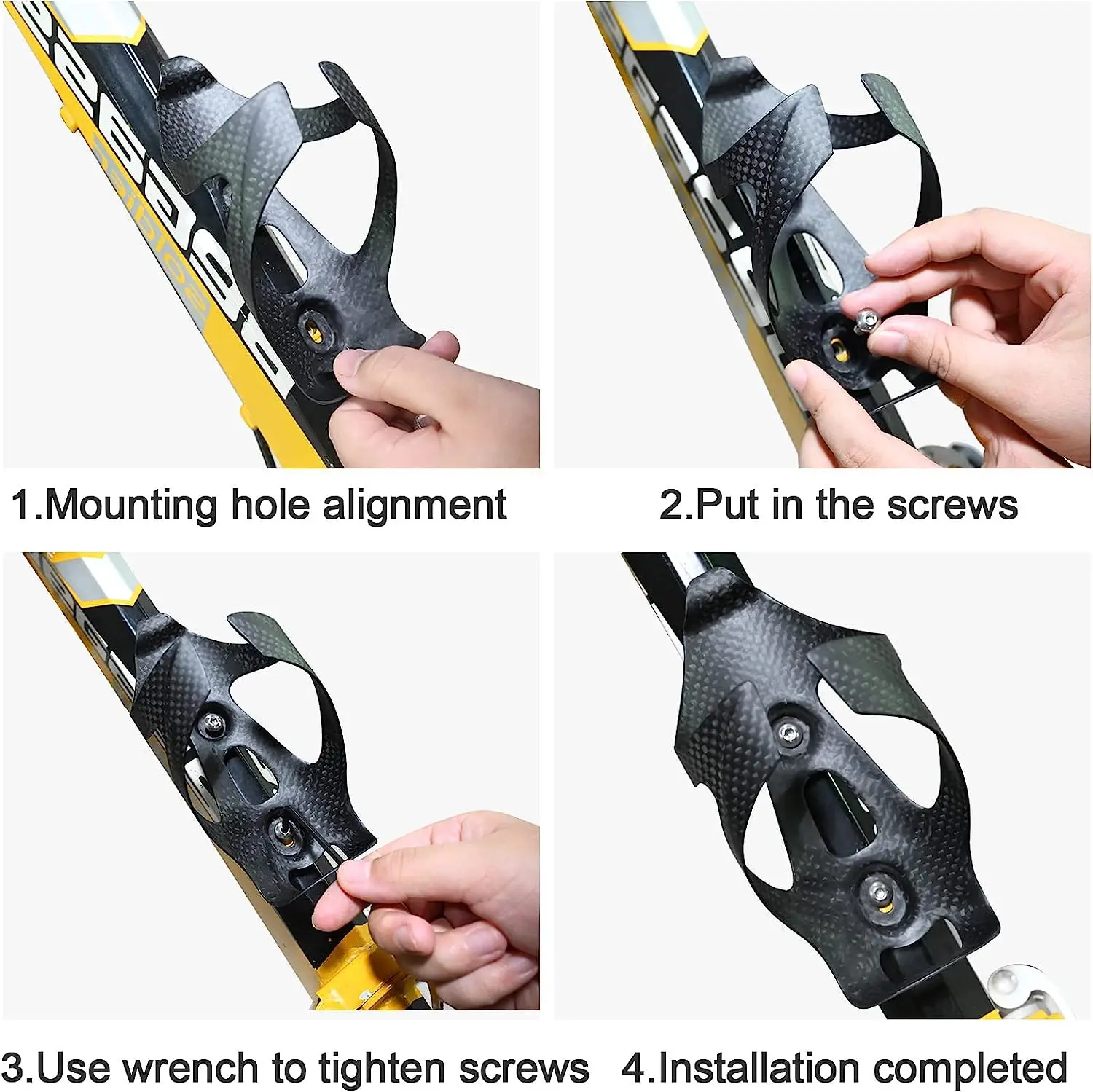 1.Mounting hole alignment

2.Put in the screws

3.Use wrench to tighten screws

4.Installation completed