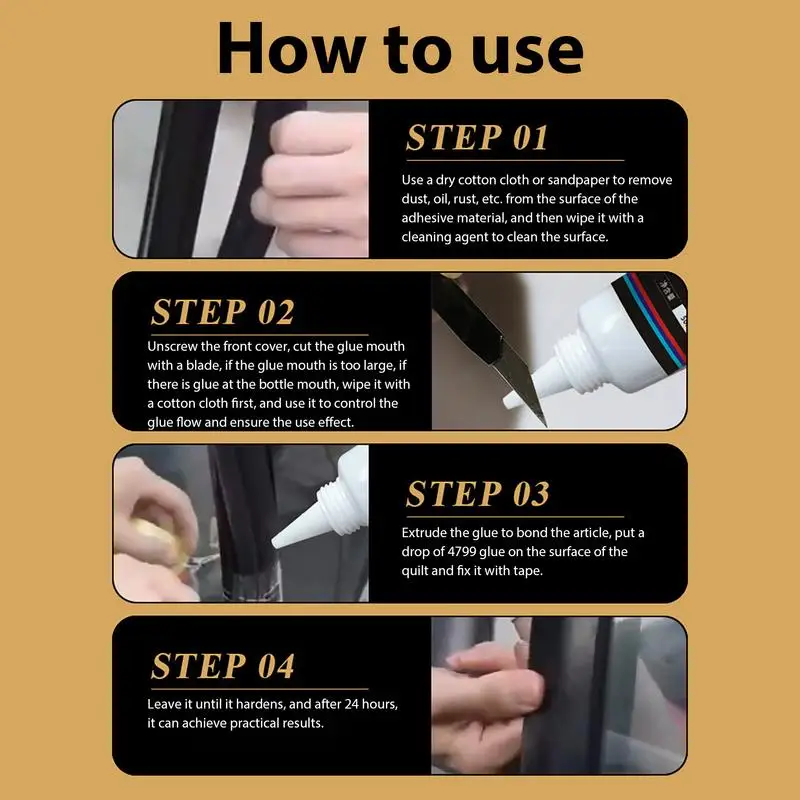 How to use

STEP 01

Use a dry cotton cloth or sandpaper to remove dust, oil, rust, etc. from the surface of the adhesive material, and then wipe it with a cleaning agent to clean the surface.

STEP 02

Unscrew the front cover, cut the glue mouth with a blade, if the glue mouth is too large, if there is glue at the bottle mouth, wipe it with a cotton cloth first, and use it to control the glue flow and ensure the use effect.

STEP 03

Extrude the glue to bond the article, put a drop of 4799 glue on the surface of the quilt and fix it with tape.

STEP 04

Leave it until it hardens, and after 24 hours, it can achieve practical results.