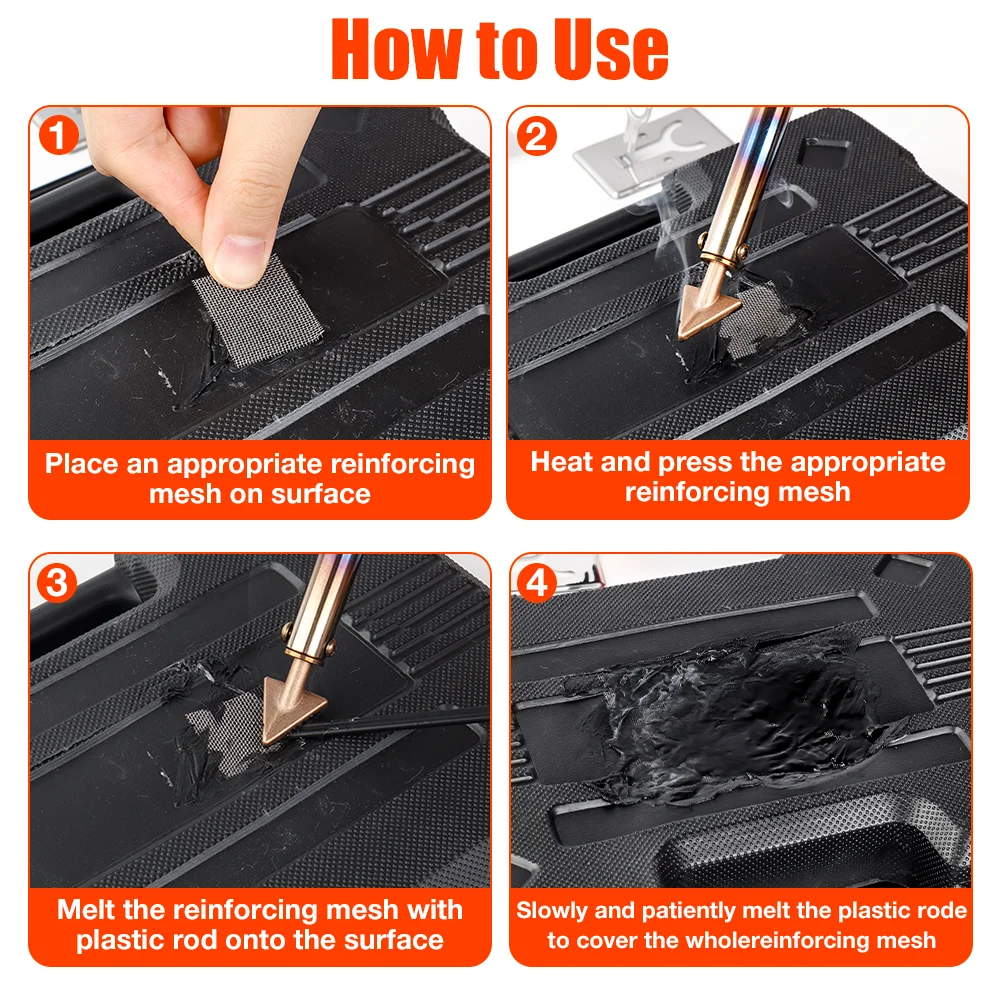 How to Use

1

Place an appropriate reinforcing mesh on surface

2

Heat and press the appropriate reinforcing mesh

3

Melt the reinforcing mesh with plastic rod onto the surface

4

Slowly and patiently melt the plastic rode to cover the wholereinforcing mesh