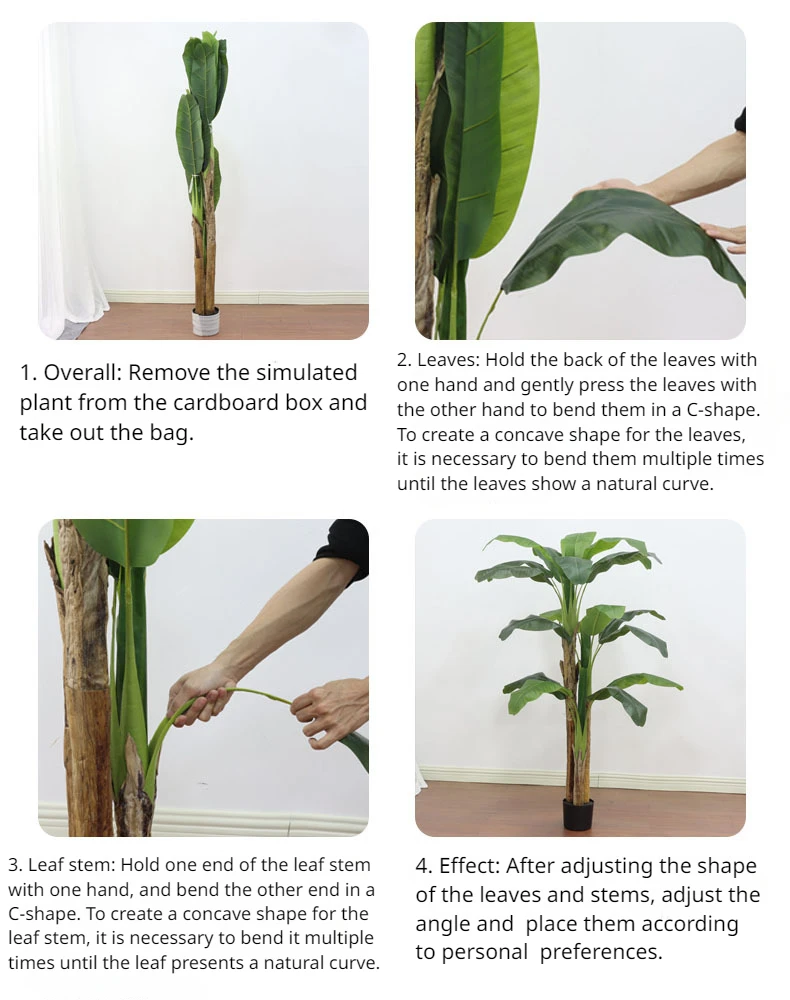 1. Overall: Remove the simulated plant from the cardboard box and take out the bag.

2. Leaves: Hold the back of the leaves with one hand and gently press the leaves with the other hand to bend them in a C-shape. To create a concave shape for the leaves, it is necessary to bend them multiple times until the leaves show a natural curve.

3. Leaf stem: Hold one end of the leaf stem with one hand, and bend the other end in a C-shape. To create a concave shape for the leaf stem, it is necessary to bend it multiple times until the leaf presents a natural curve.

4. Effect: After adjusting the shape of the leaves and stems, adjust the angle and place them according to personal preferences.