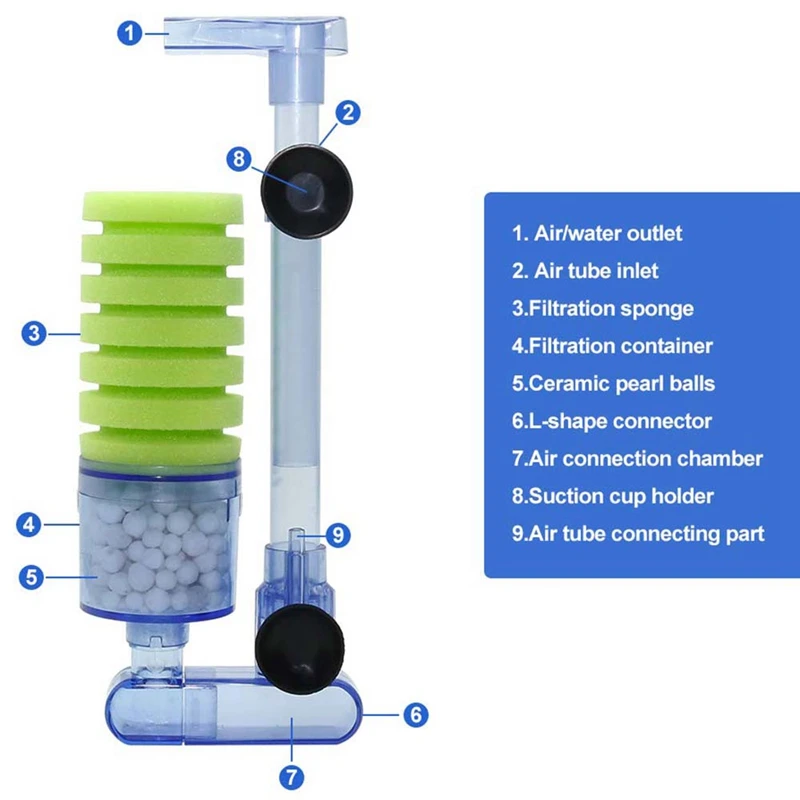 1
2
8
3
4
5
9
6
7

1. Air/water outlet
2. Air tube inlet
3.Filtration sponge
4.Filtration container
5.Ceramic pearl balls
6.L-shape connector
7.Air connection chamber
8.Suction cup holder
9.Air tube connecting part