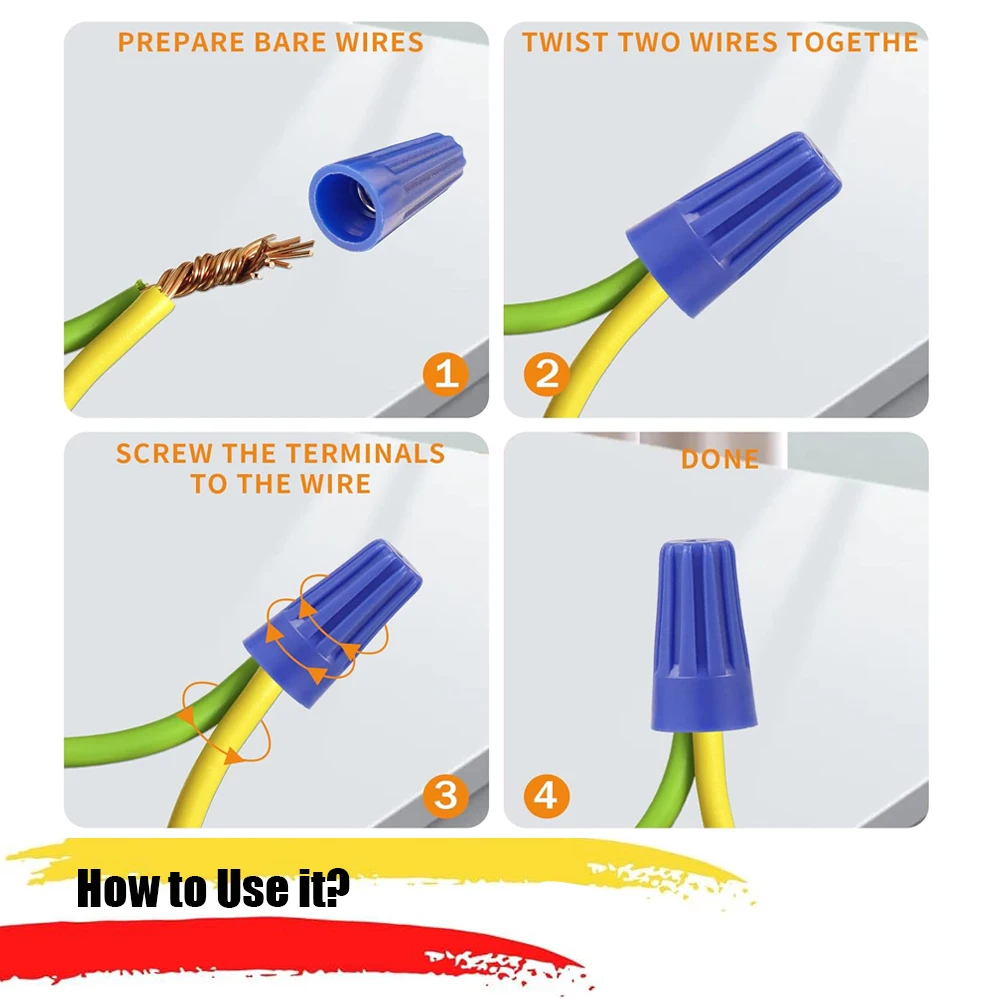 PREPARE BARE WIRES

1

TWIST TWO WIRES TOGETHE

2

SCREW THE TERMINALS TO THE WIRE

3

DONE

4

How to Use it?